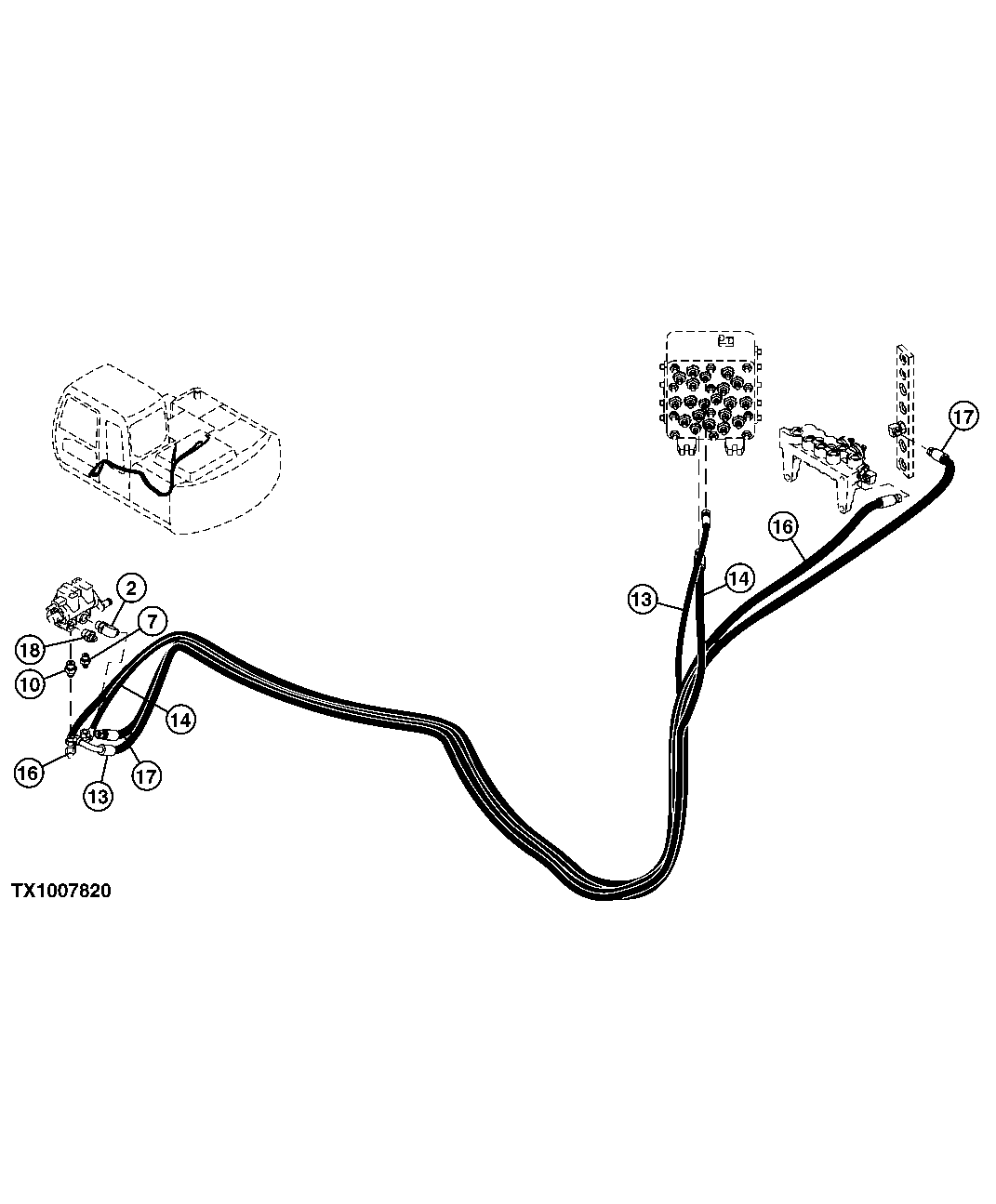 17
16
13
14
2
7
18
10
14
16
13
17
TX1007820