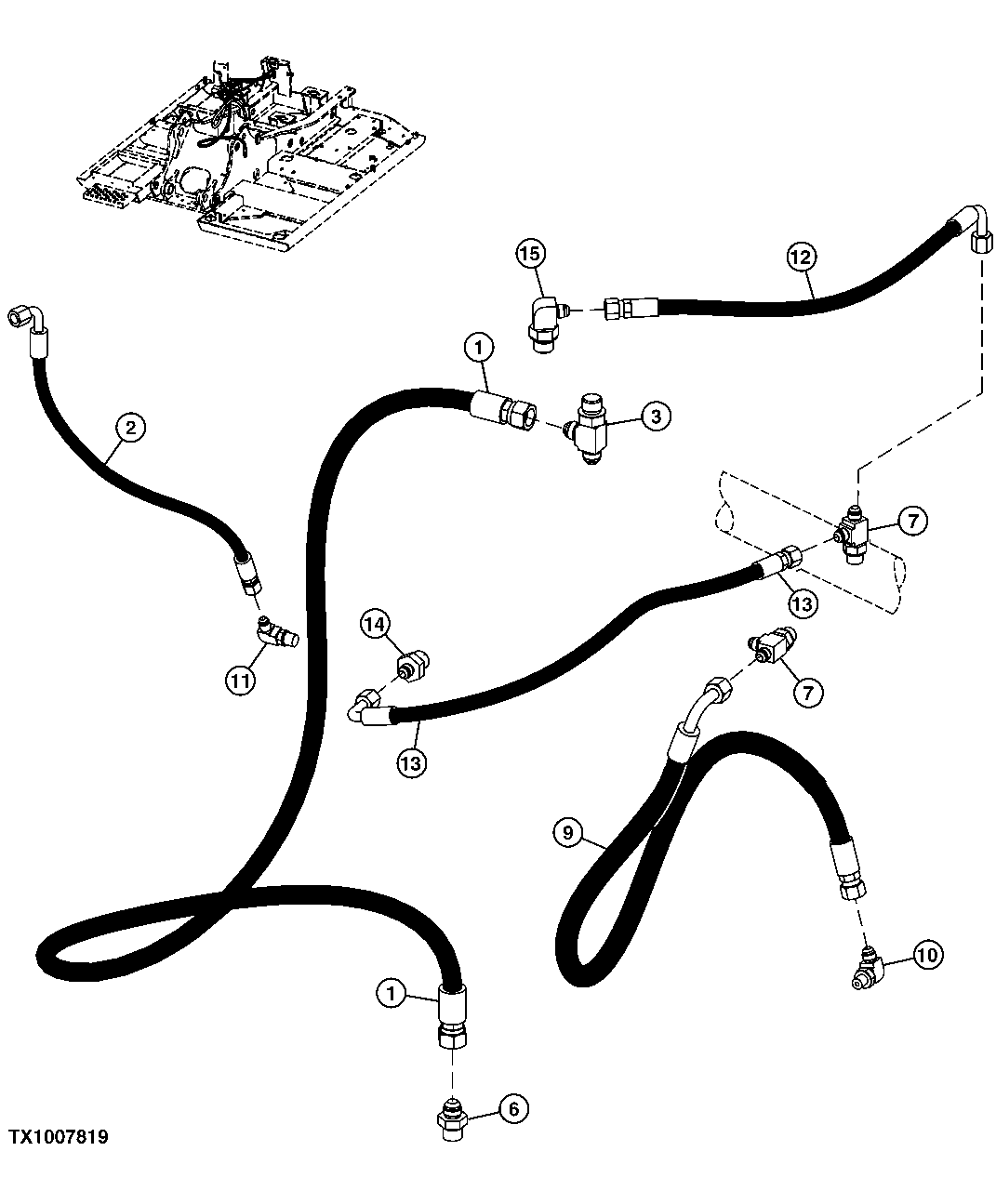 15
12
1
2
3
7
13
14
11
7
13
9
10
1
6
TX1007819