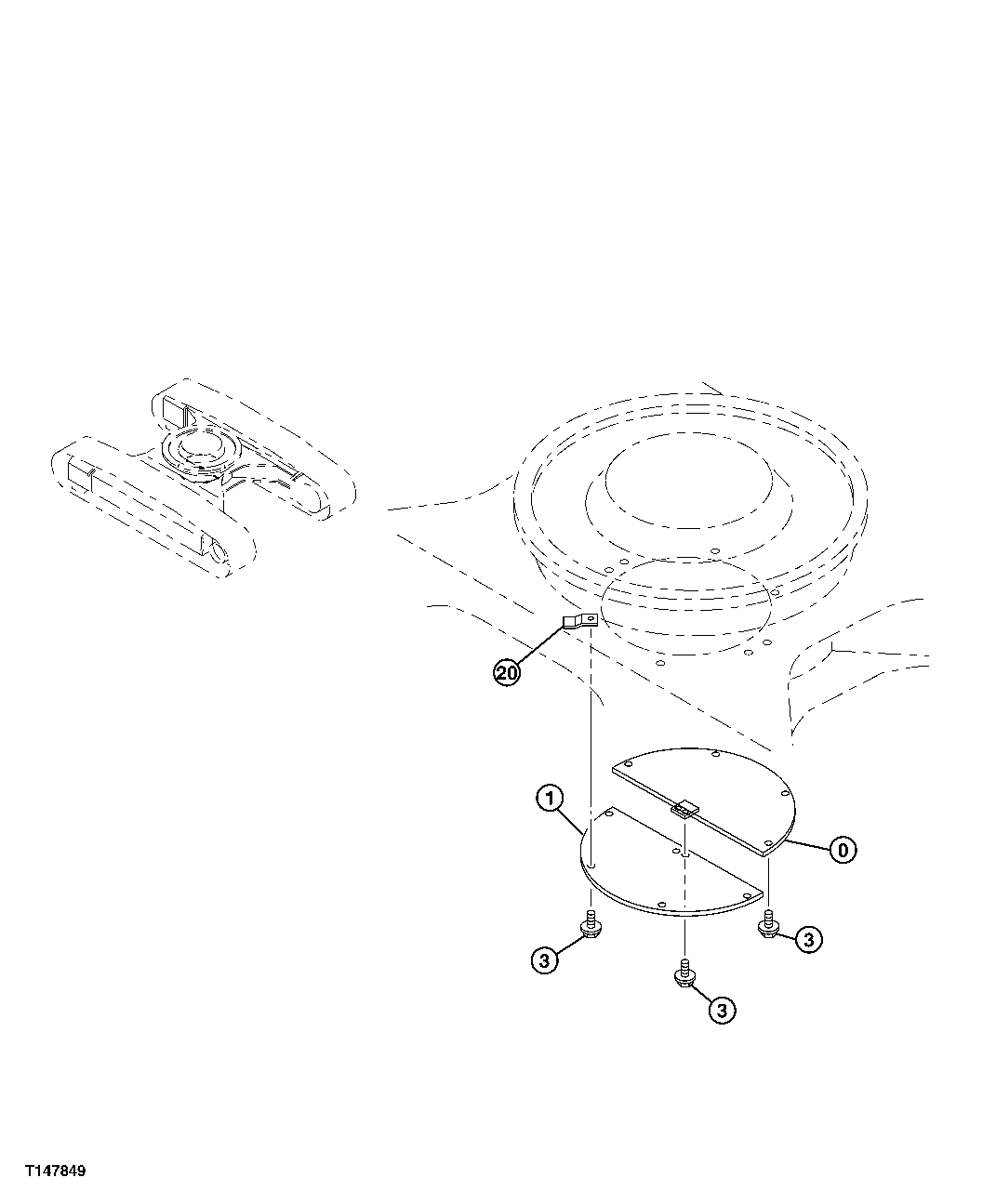 20

1

0

3

3

3

T147849