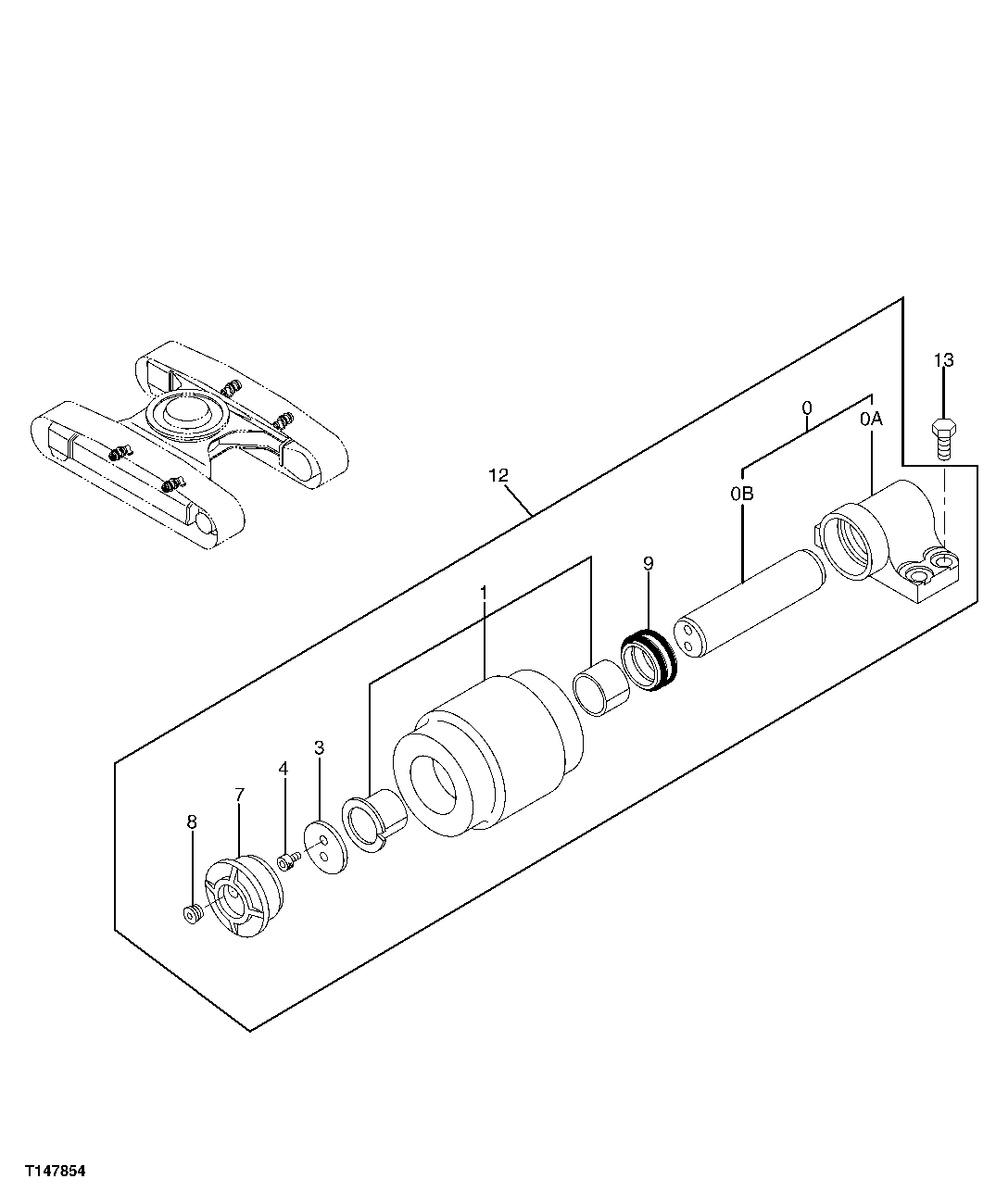 13
0
0A
12
0B
9
1
3
4
7
8
T147854