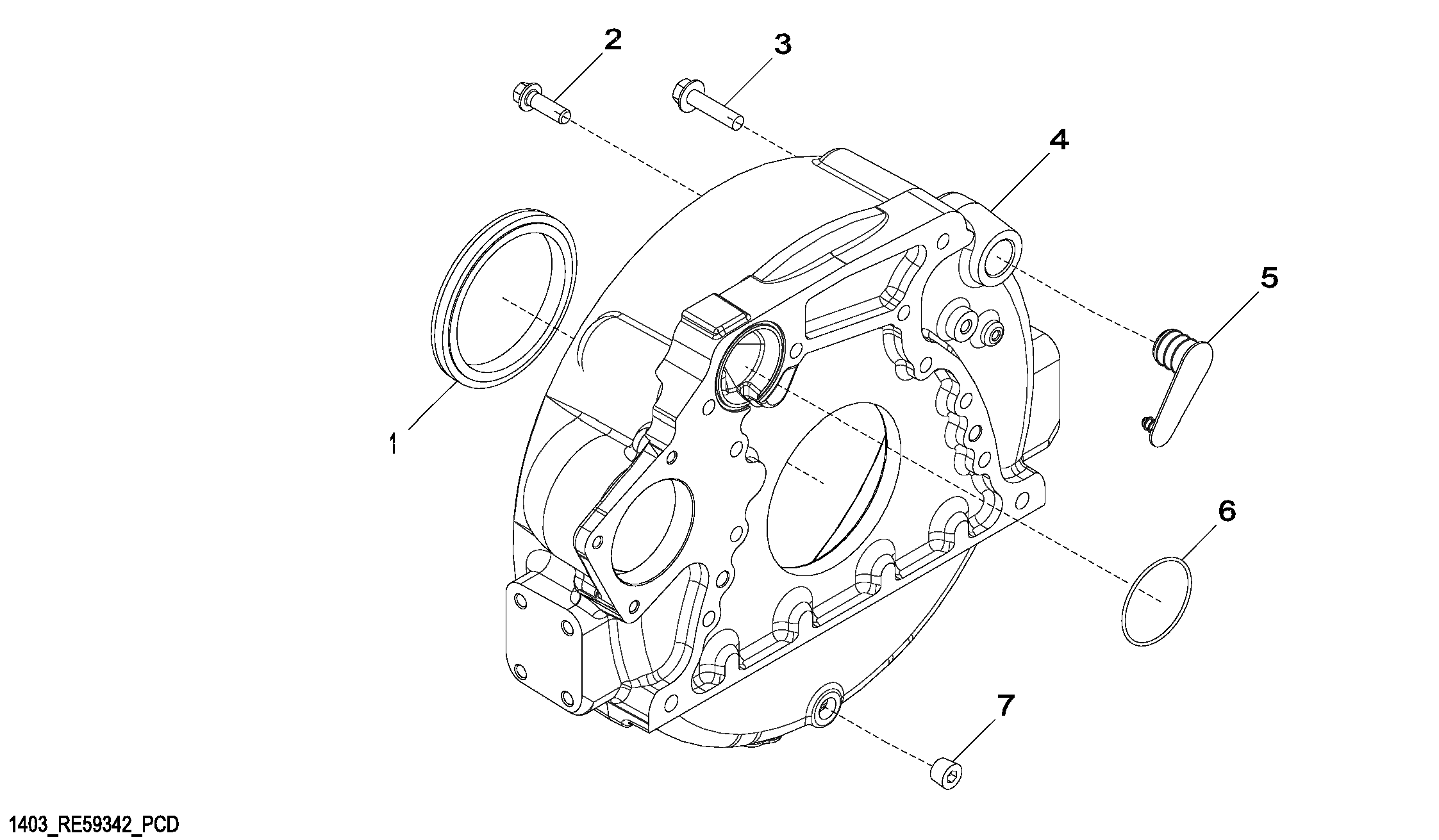 2
3
4
5
1
6
7
1403_RE59342_PCD