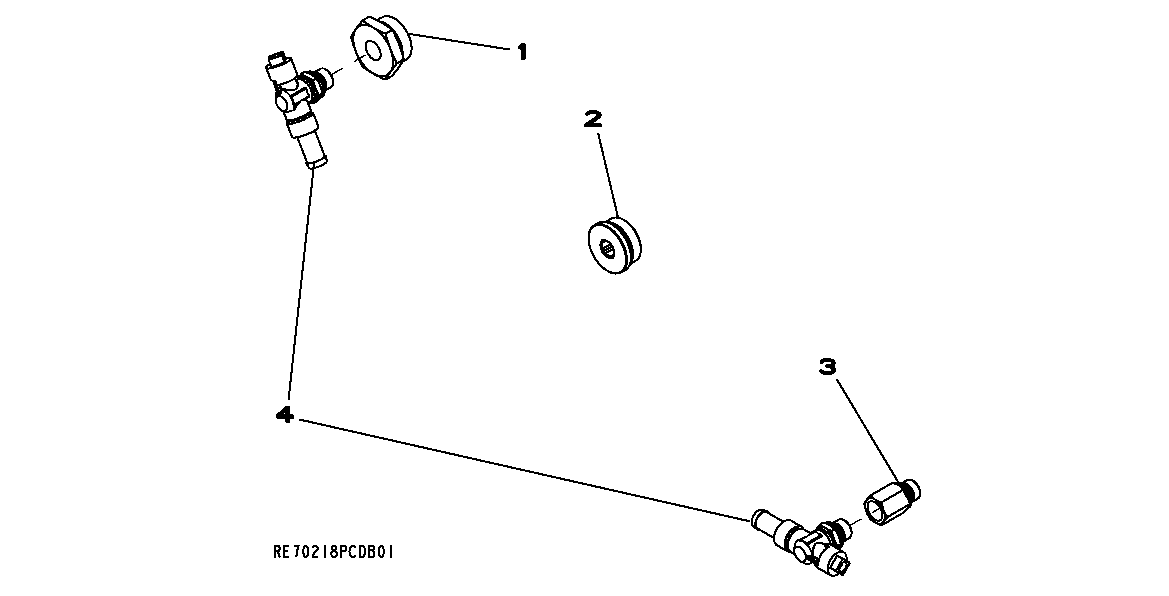 1
2
3
4
RE70218PCDB01