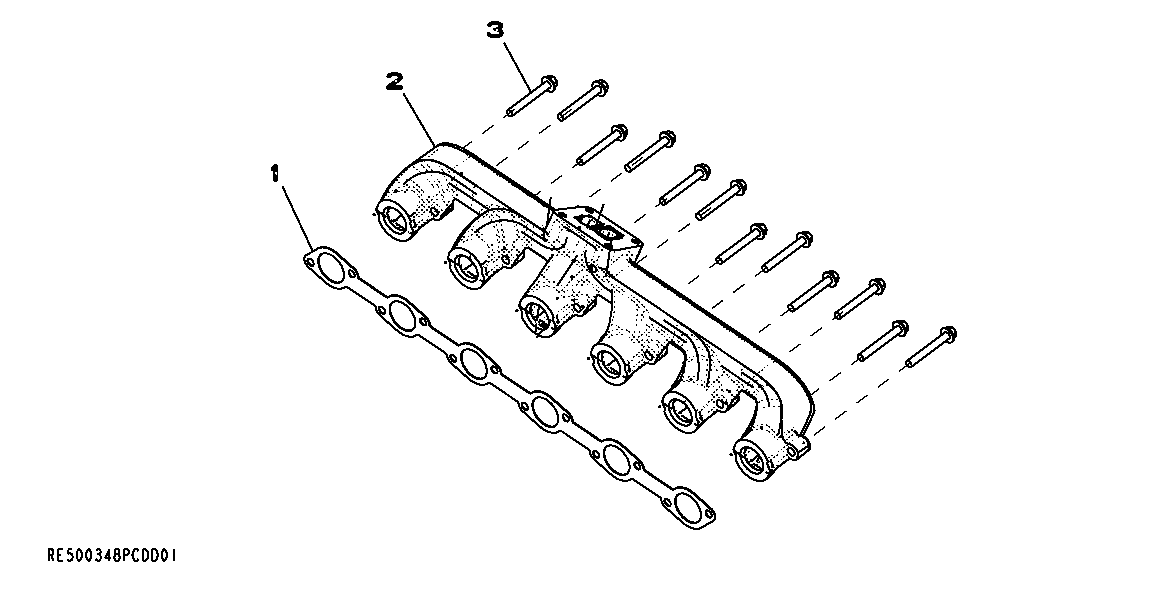 3
2
1
RE500348PCDD01