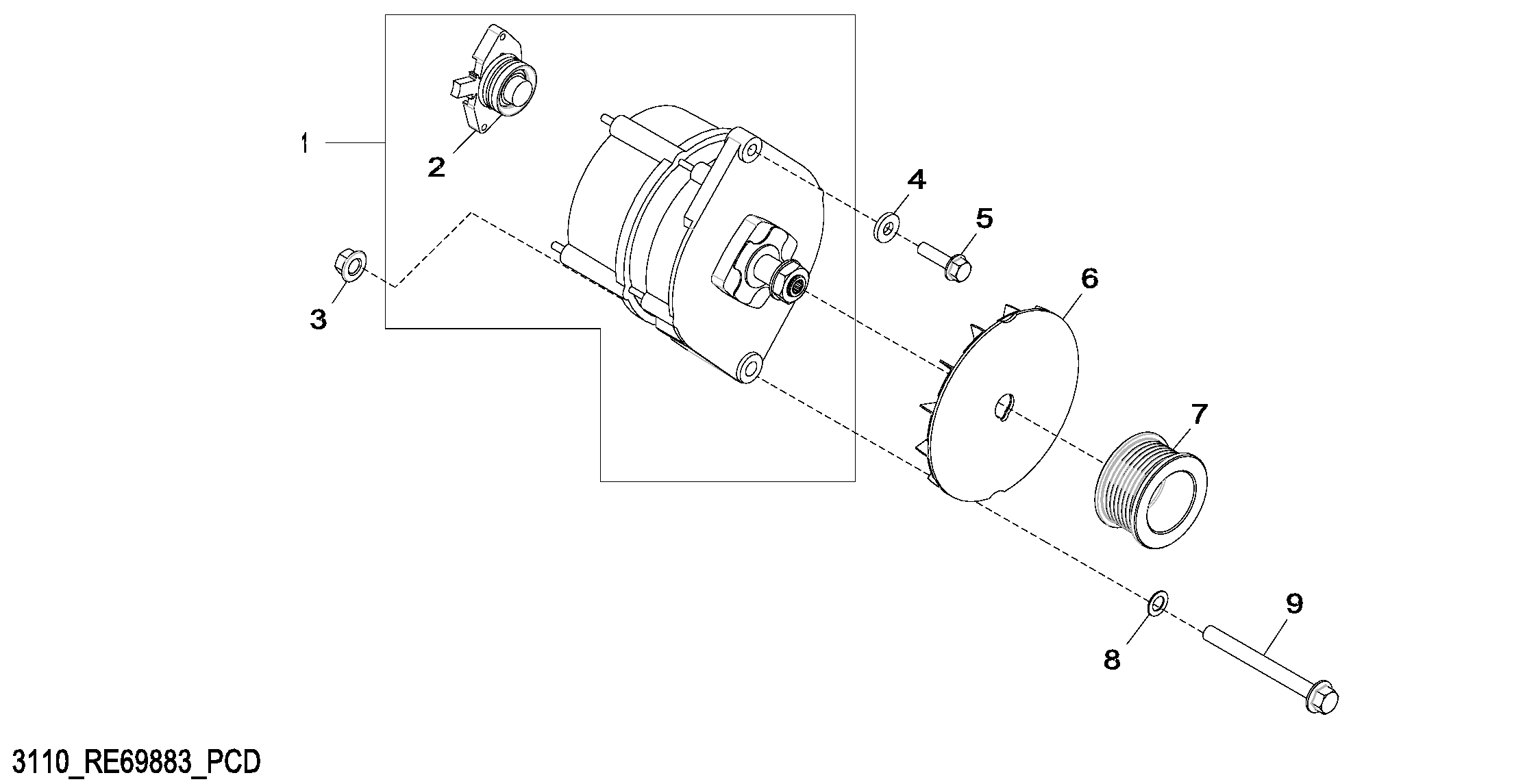 1
2
3
4
5
6
7
8
9
3110_RE69883_PCD