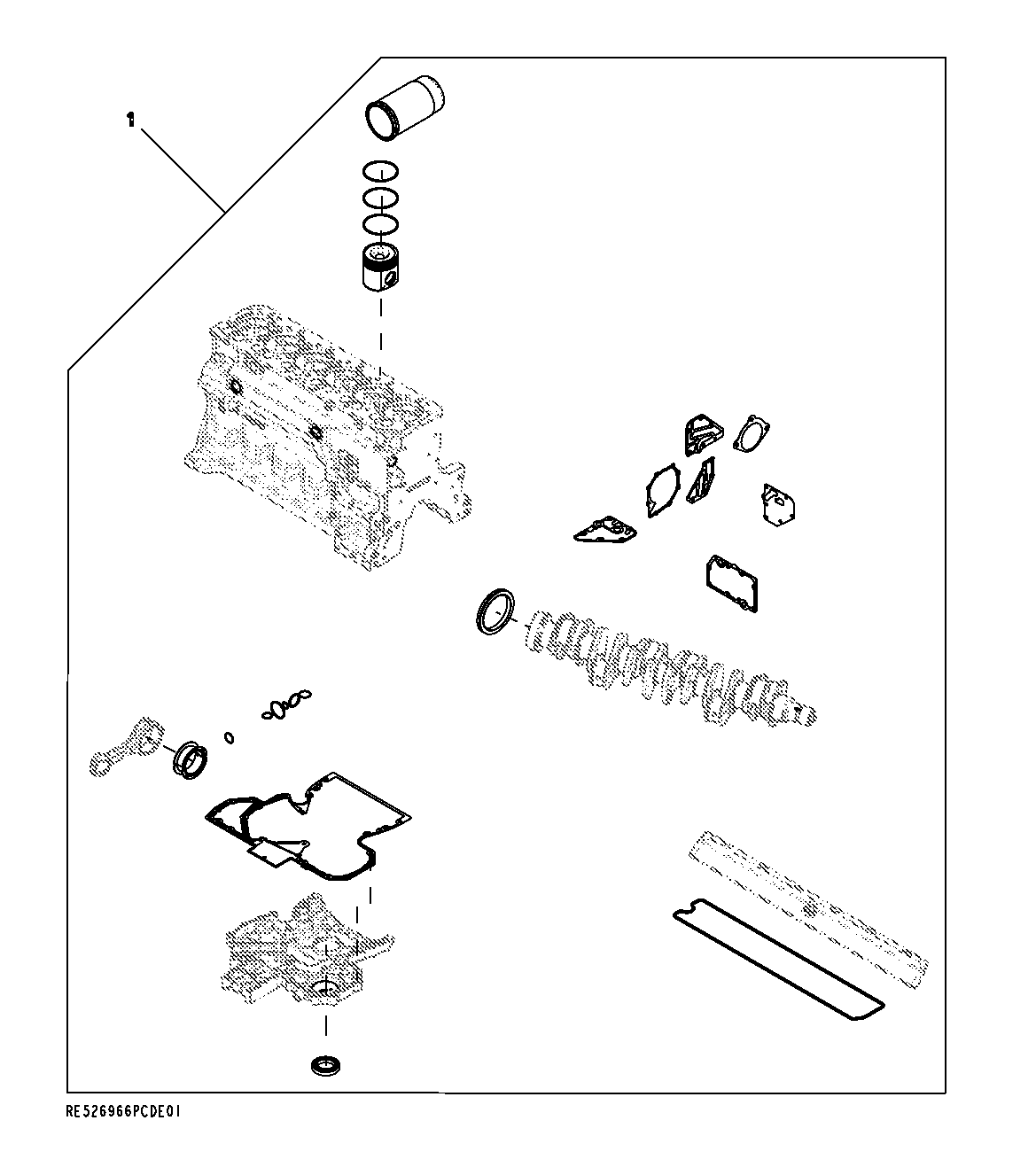 1

RE526966PCDE01