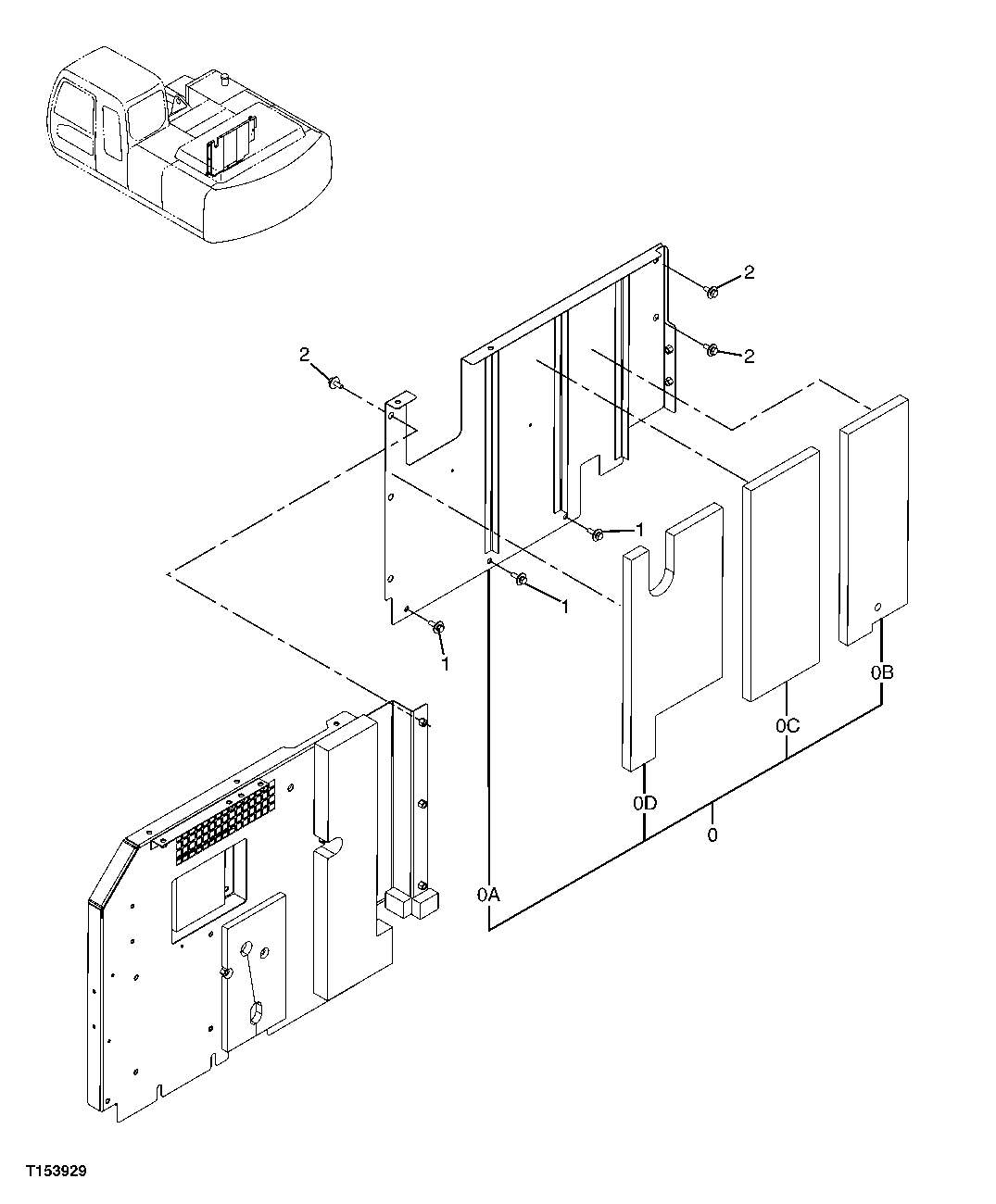 2
2
2
1
1
1
0B
0C
0D
0
0A
T153929