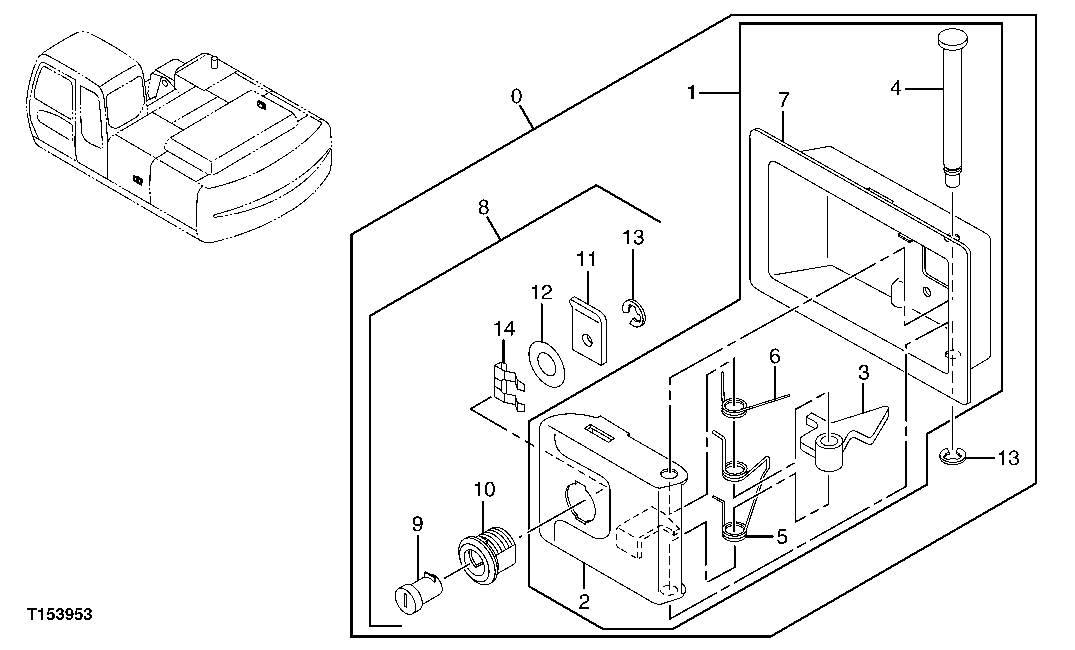 0
1
7
4
8
13
11
12
14
6
3
13
10
9
5
2
T153953