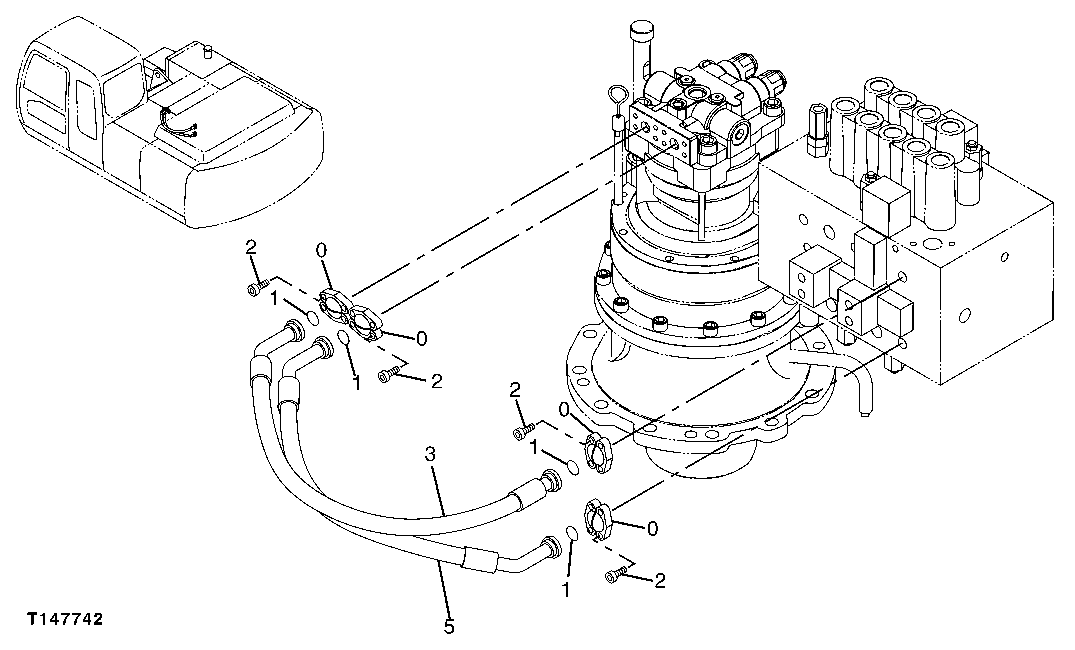 2
0
1
0
1
2
2
0
1
3
0
1
2
5
T147742