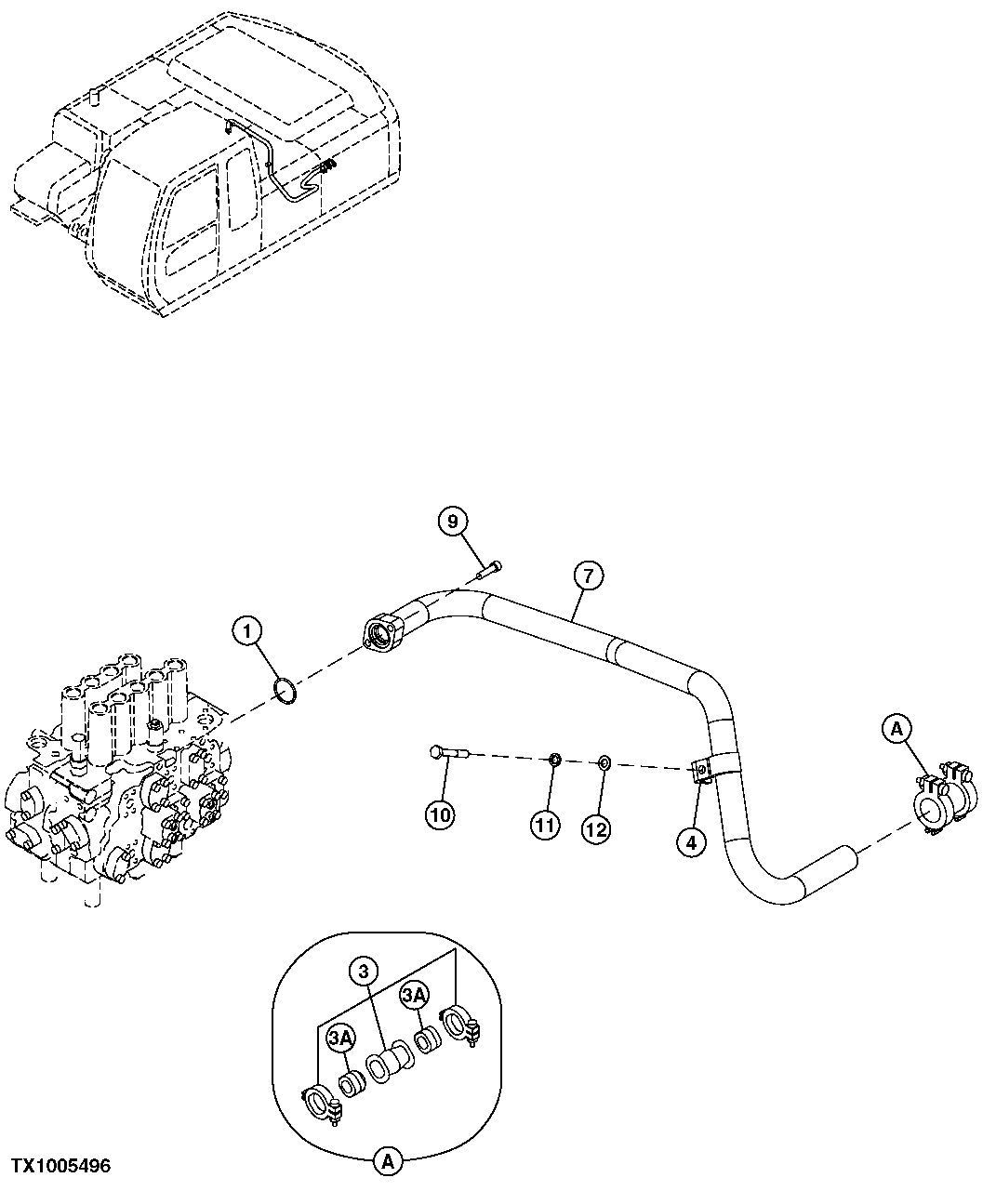 9
7
1
A
10
11
12
4
3
3A
3A
A
TX1005496