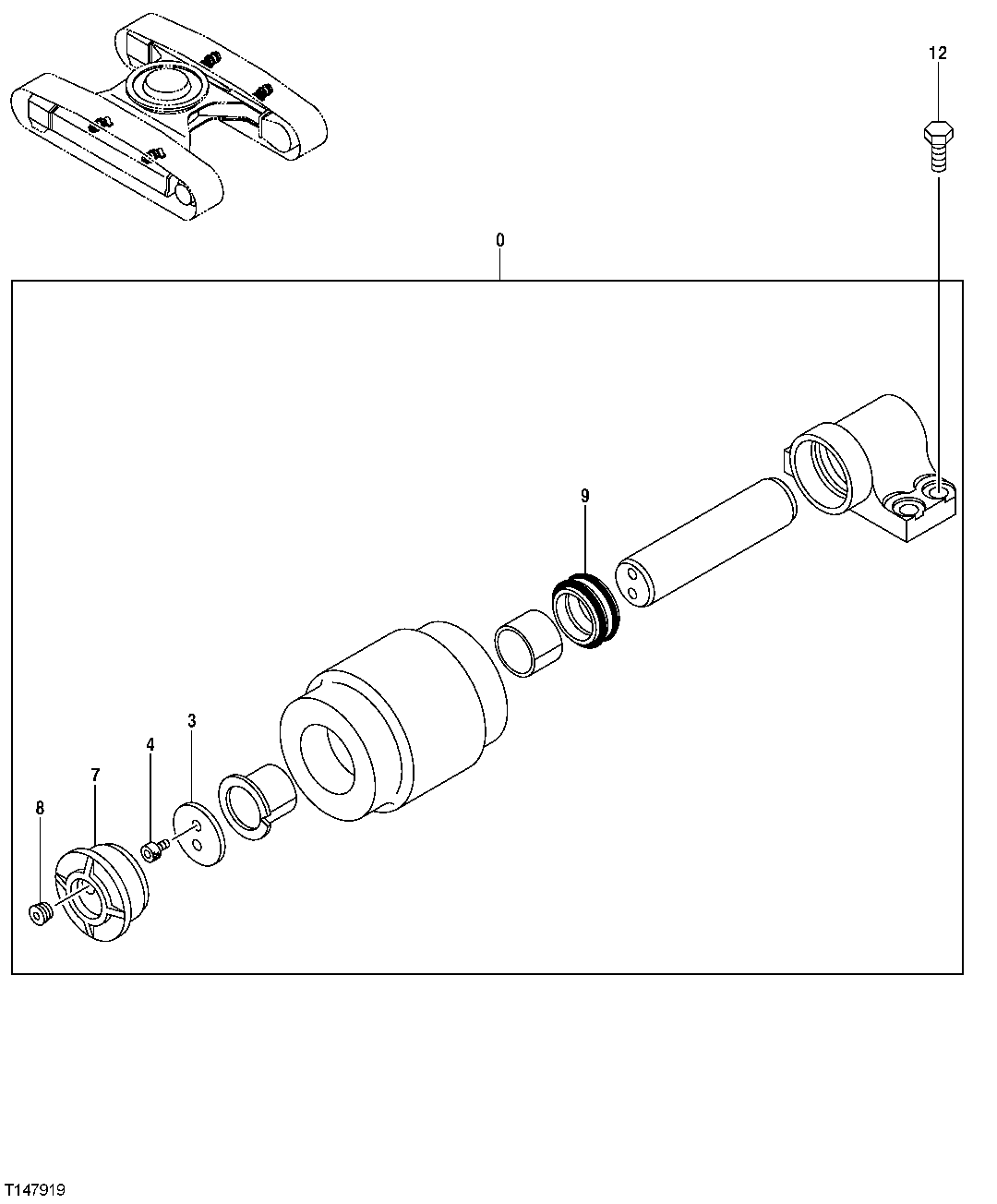 12

0

9

3

4

7

8

T147919