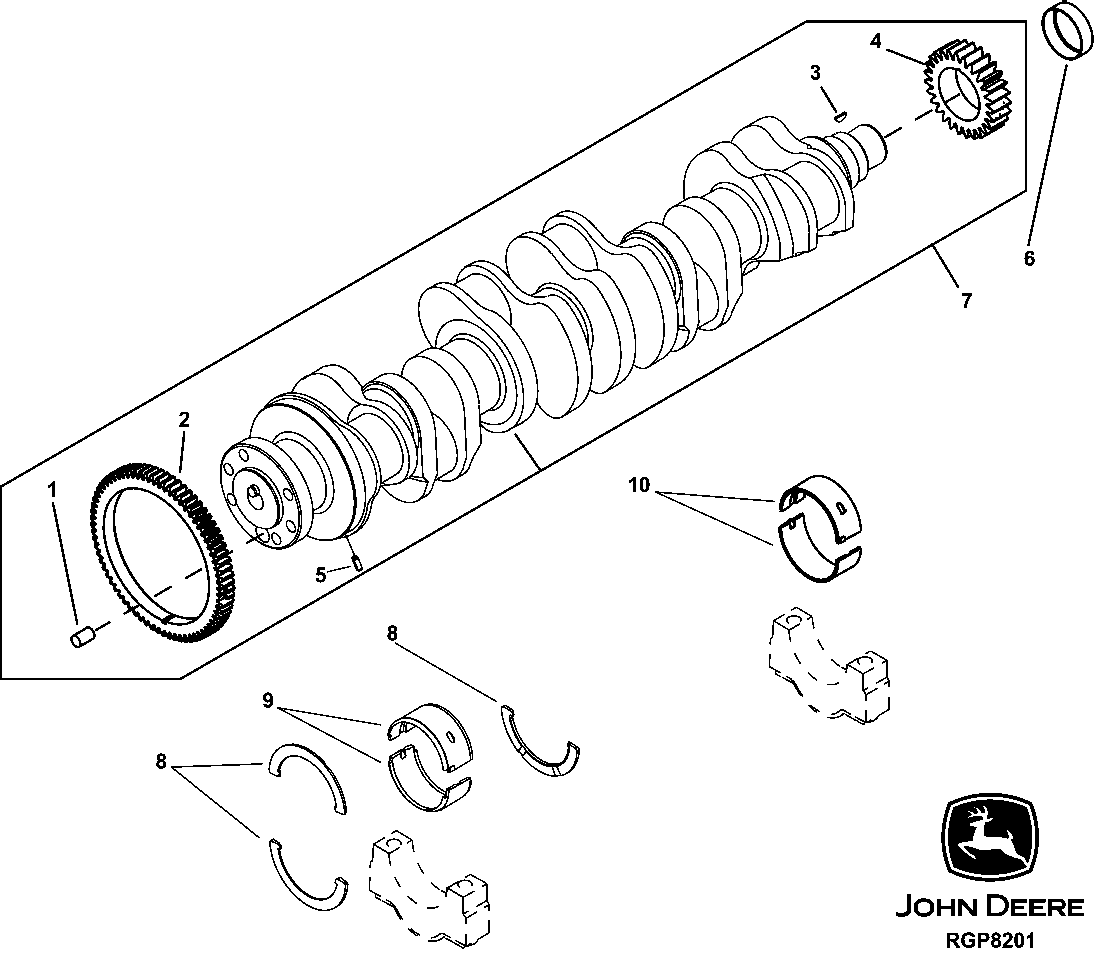 4
3
6
7
2
1
5
10
8
9
8
JOHN DEERE
RGP8201