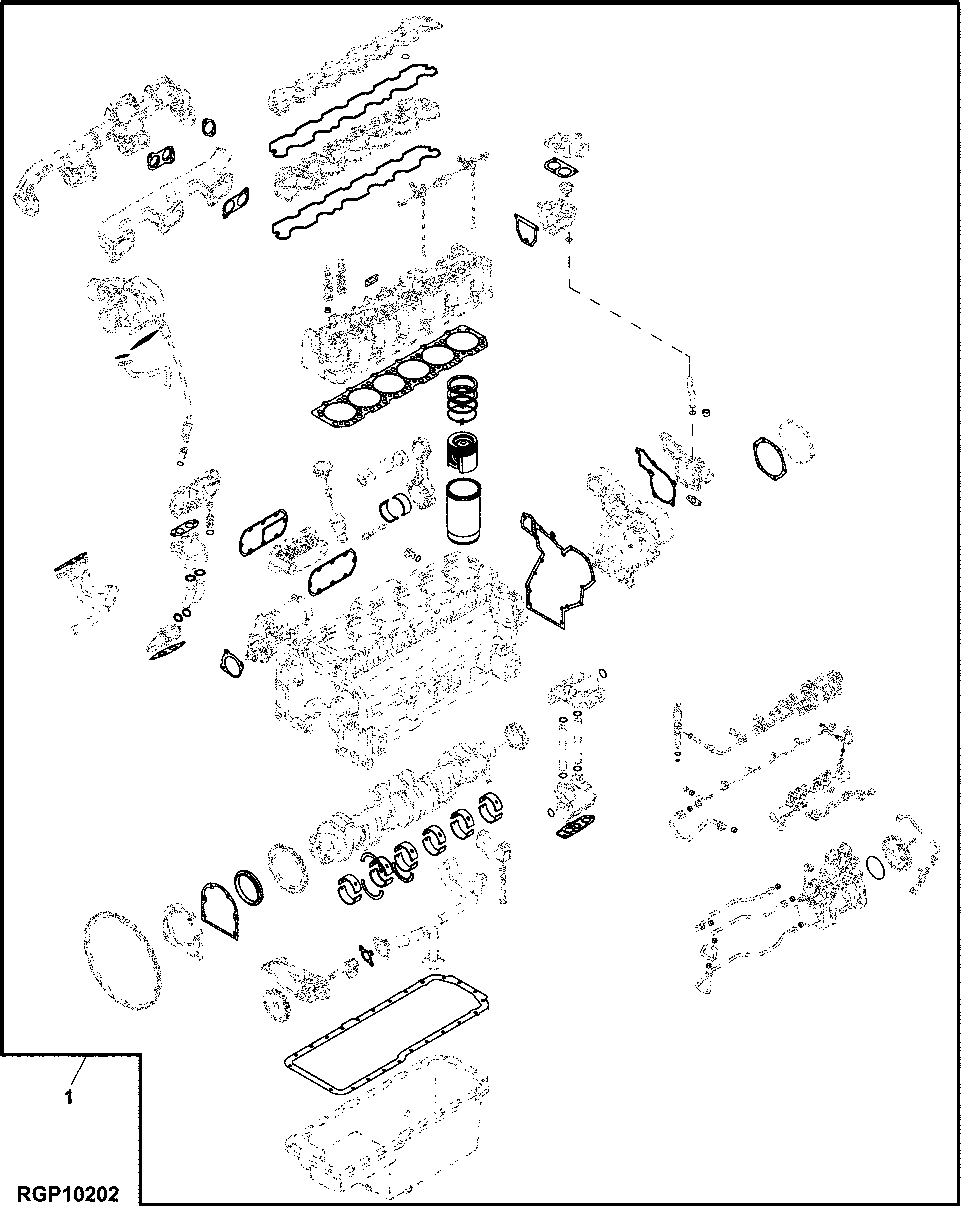 1

RGP10202