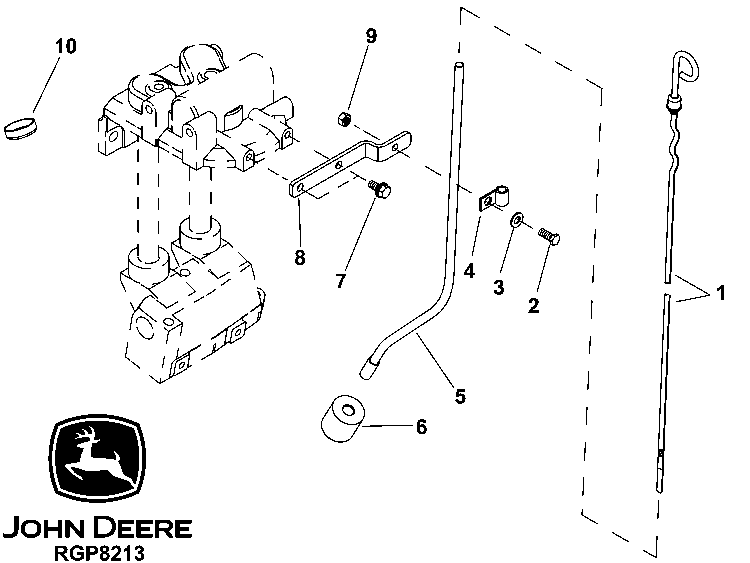 10
9
8
7
4
3
2
1
5
6
JOHN DEERE
RGP8213