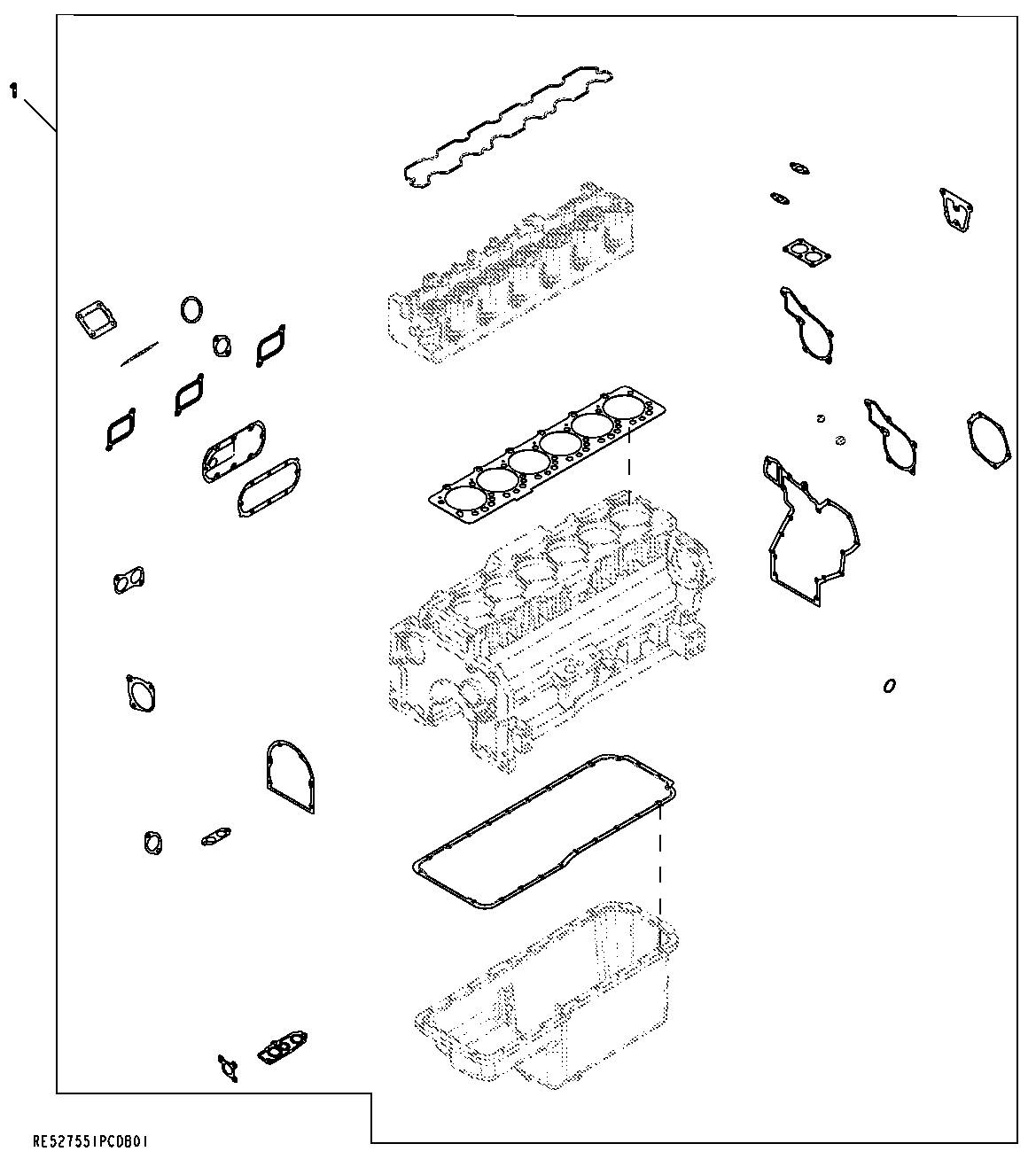 1

RE527551PC0B01