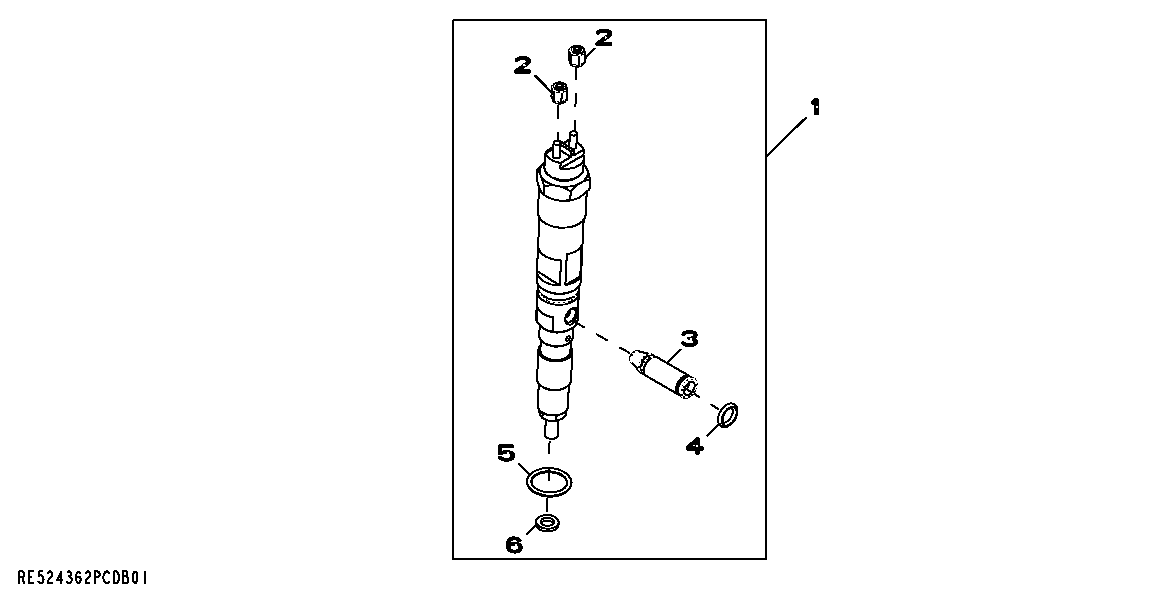 2
2
1
3
4
5
6
RE524362PCDB01