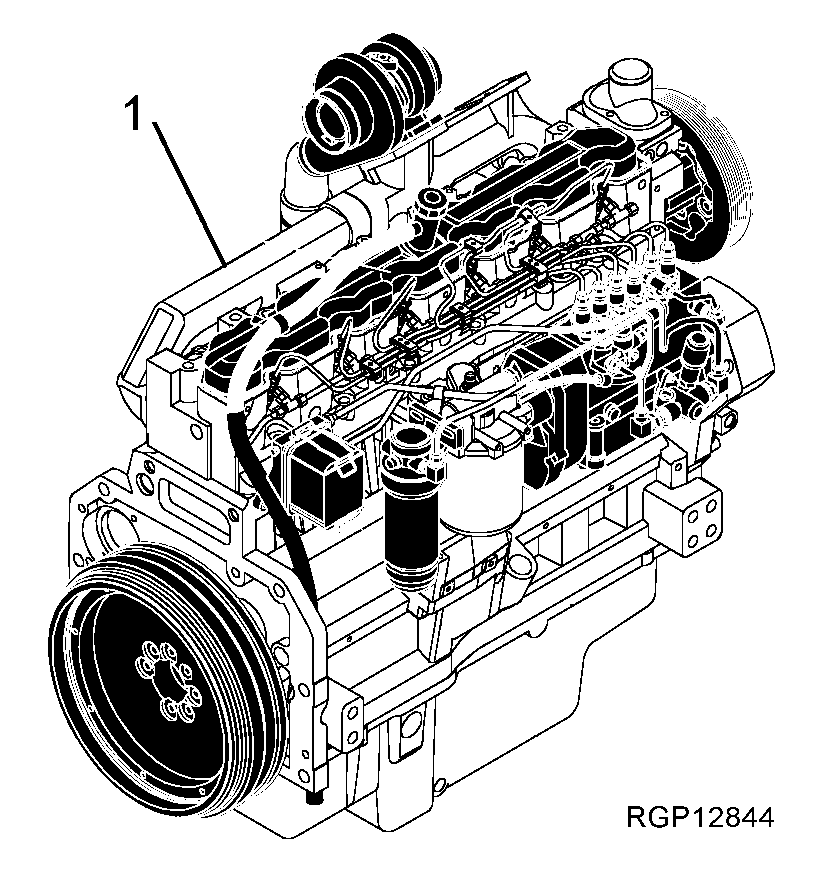 1

RGP12844