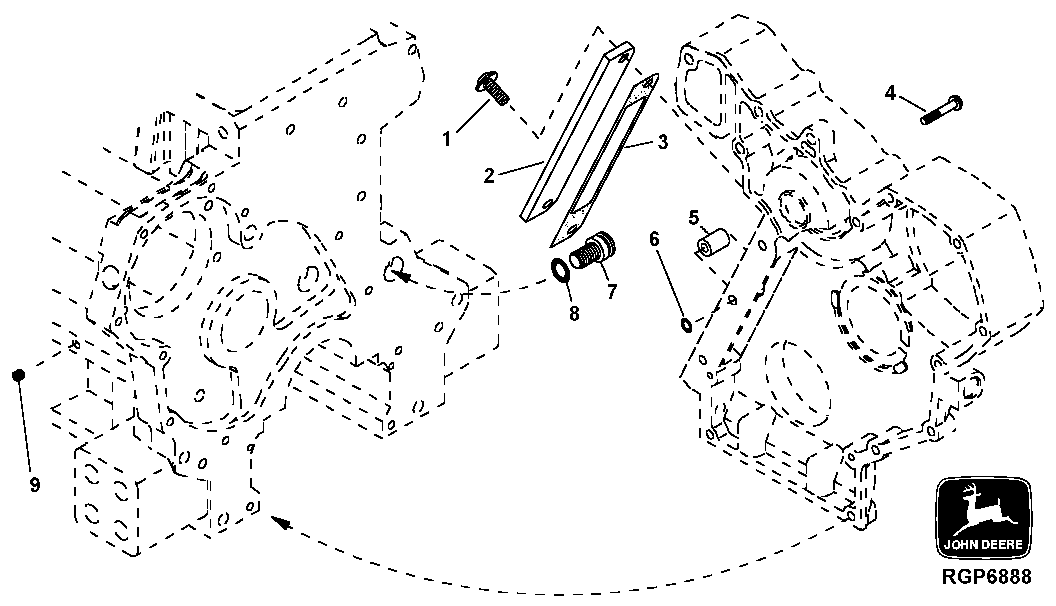 1
2
3
4
5
6
7
8
9
JOHN DEERE
RGP6888