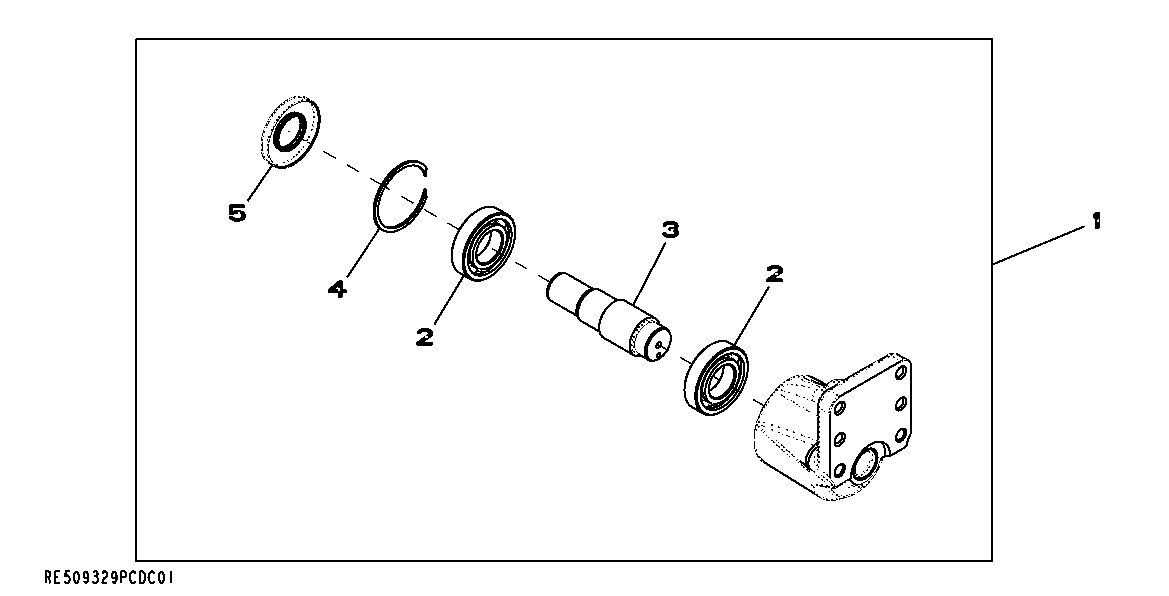 5

4

2

3

2

1

RE509329PCDC01