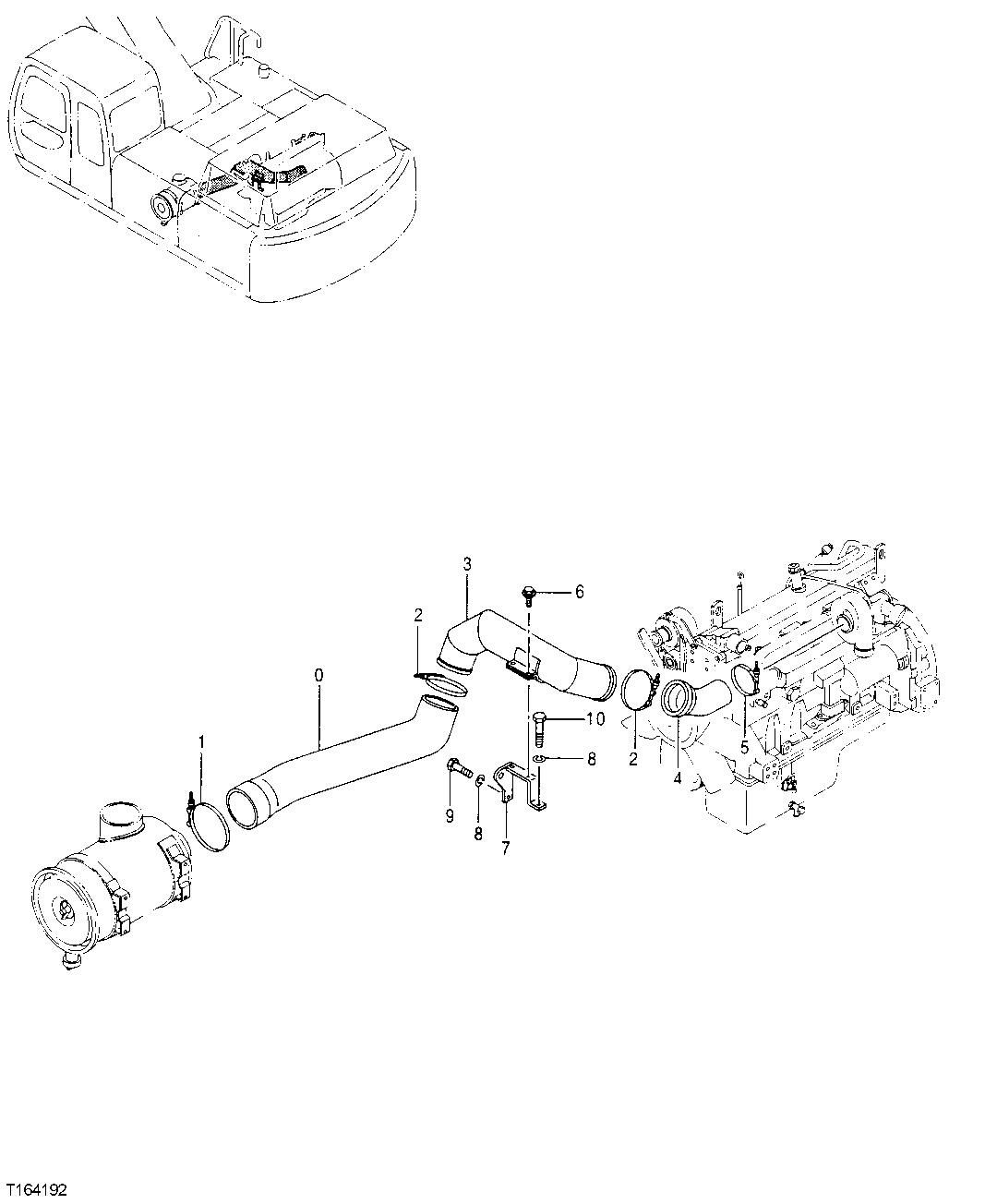 3
6
2
0
10
1
8
2
4
5
9
8
7
T164192