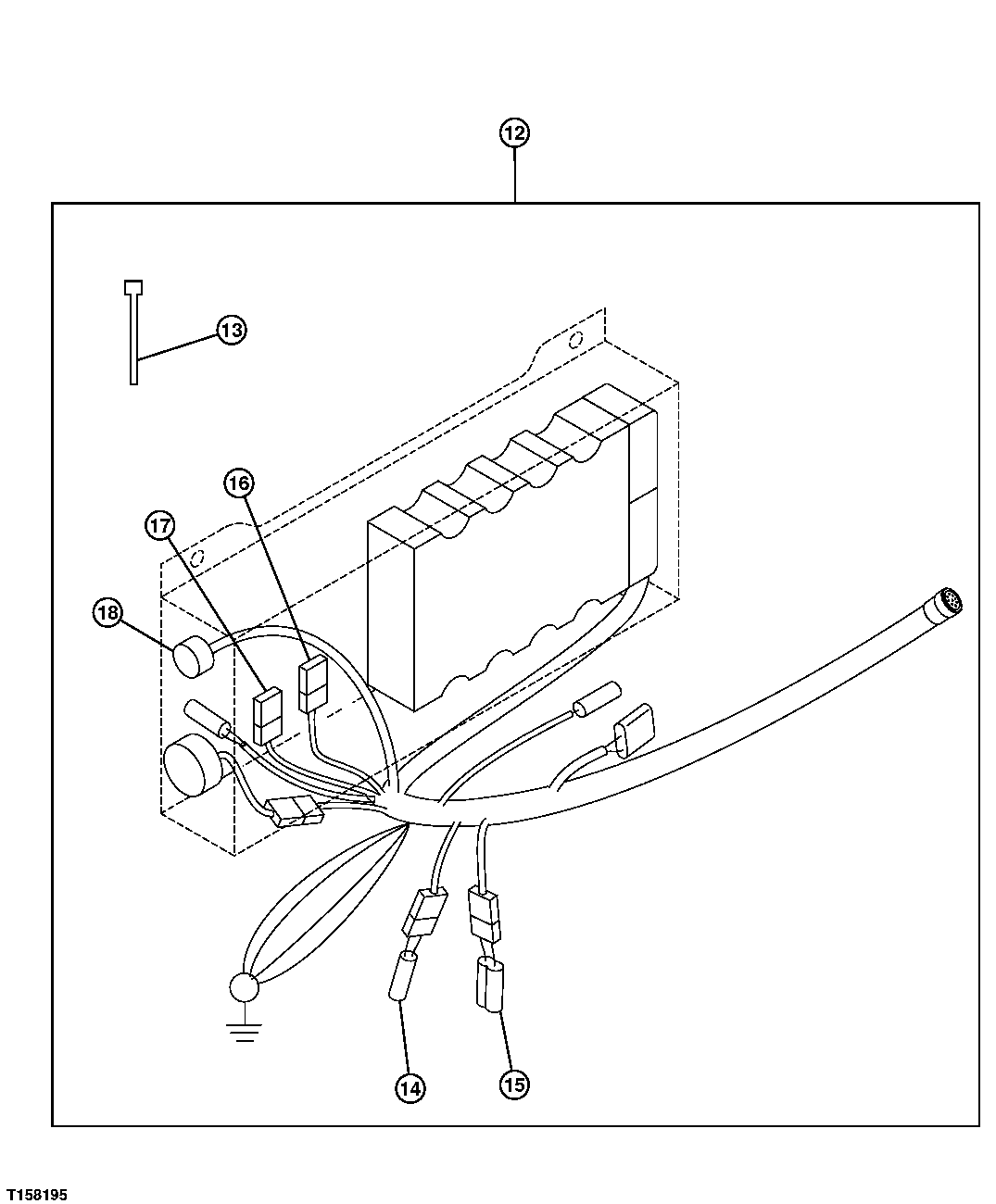 12

13

16

17

18

14

15

T158195