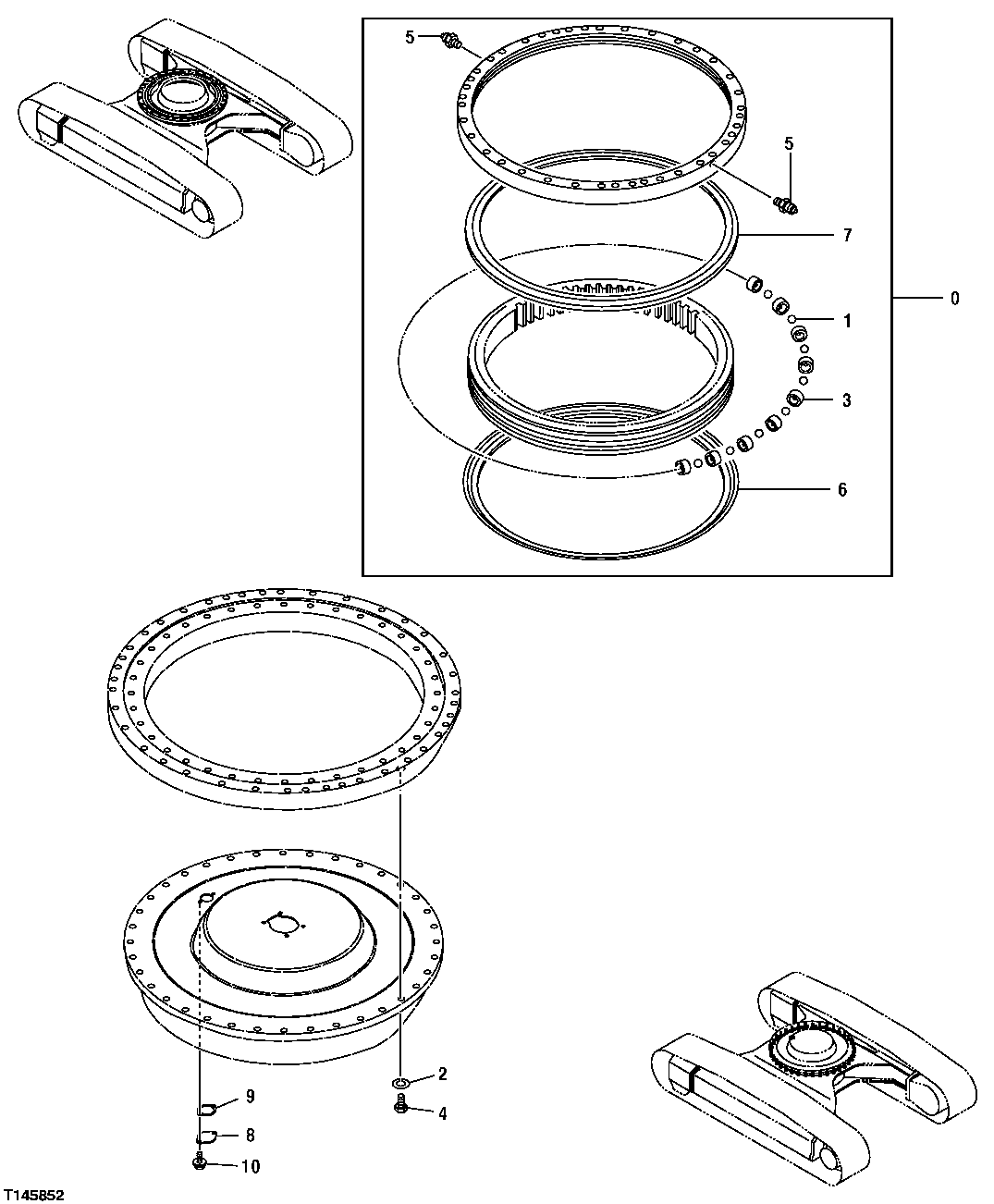 5
5
7
0
1
3
6
2
4
9
8
10
T145852