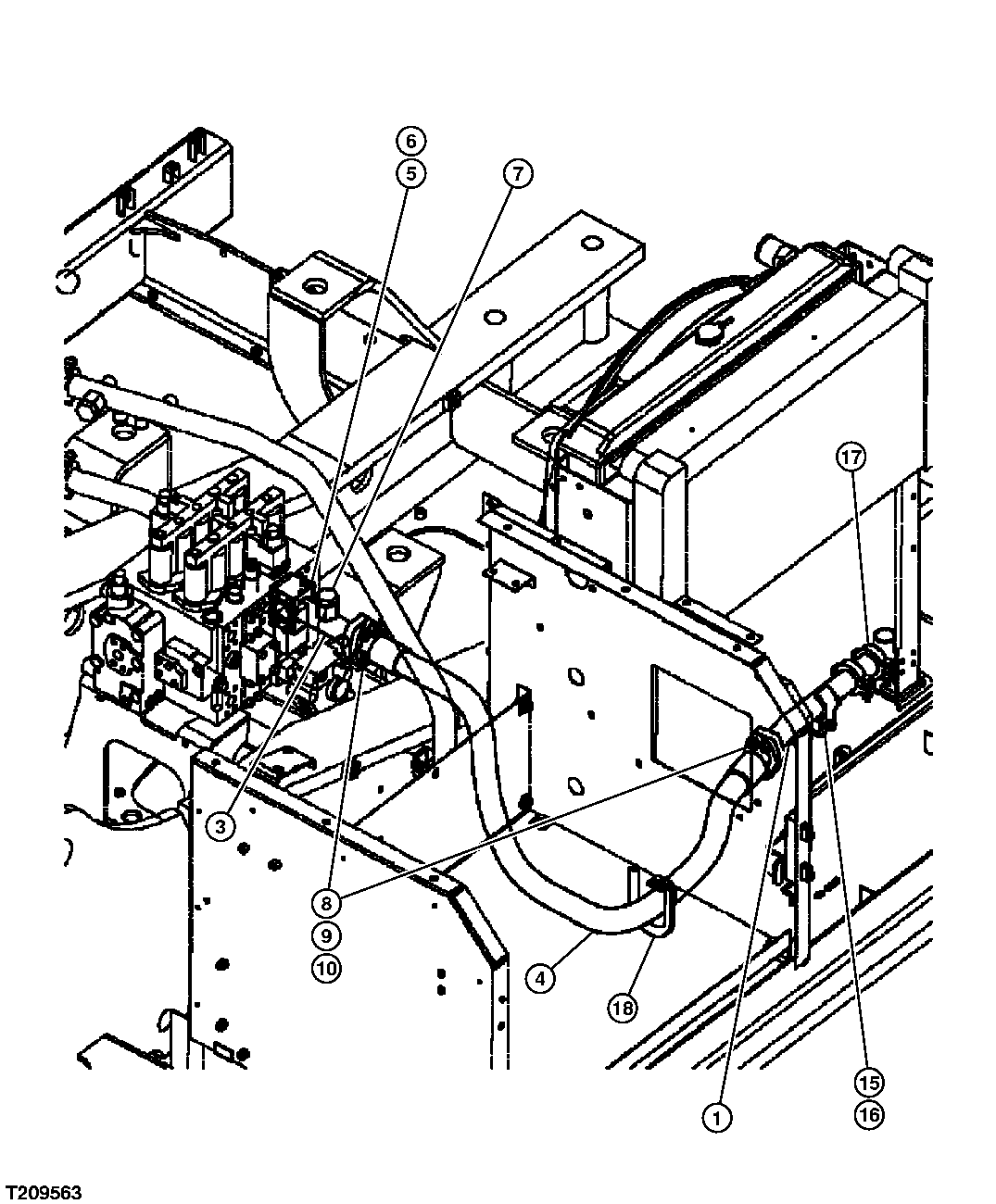 6
5
7
17
3
8
9
10
4
18
15
16
1
T209563