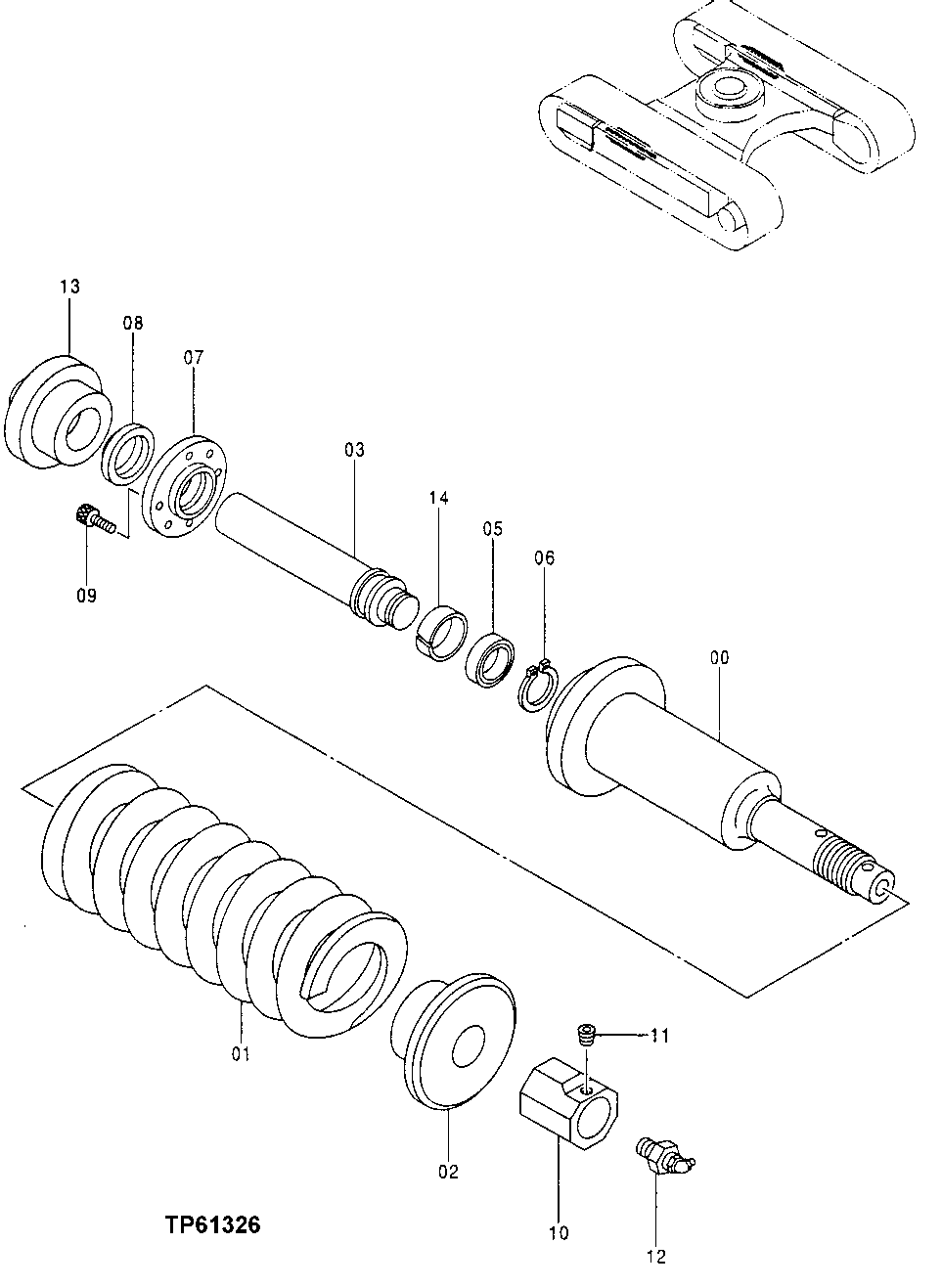 13
08
07
03
14
05
06
09
00
01
11
02
10
12
TP61326