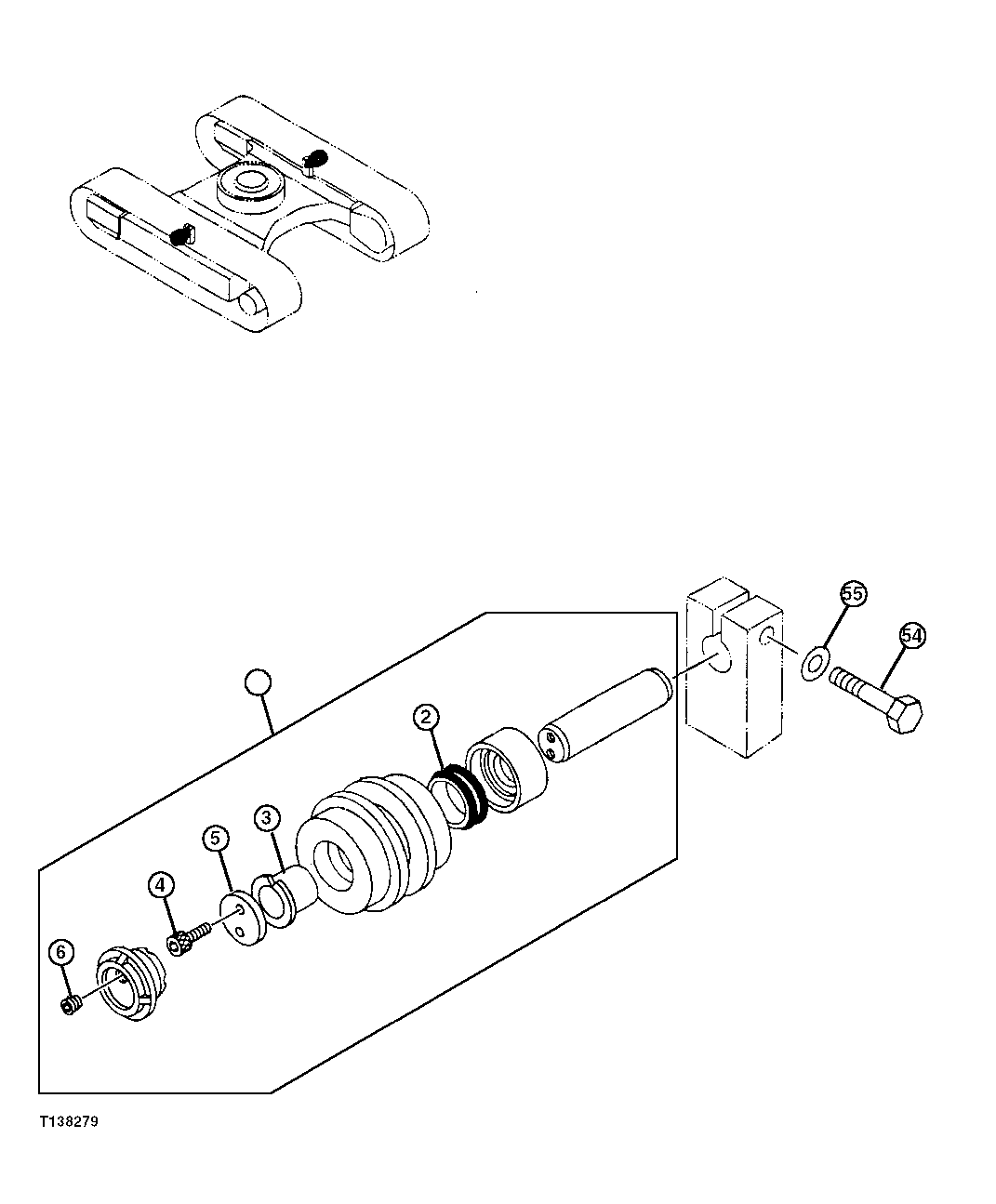 55
54
2
3
5
4
6
T138279