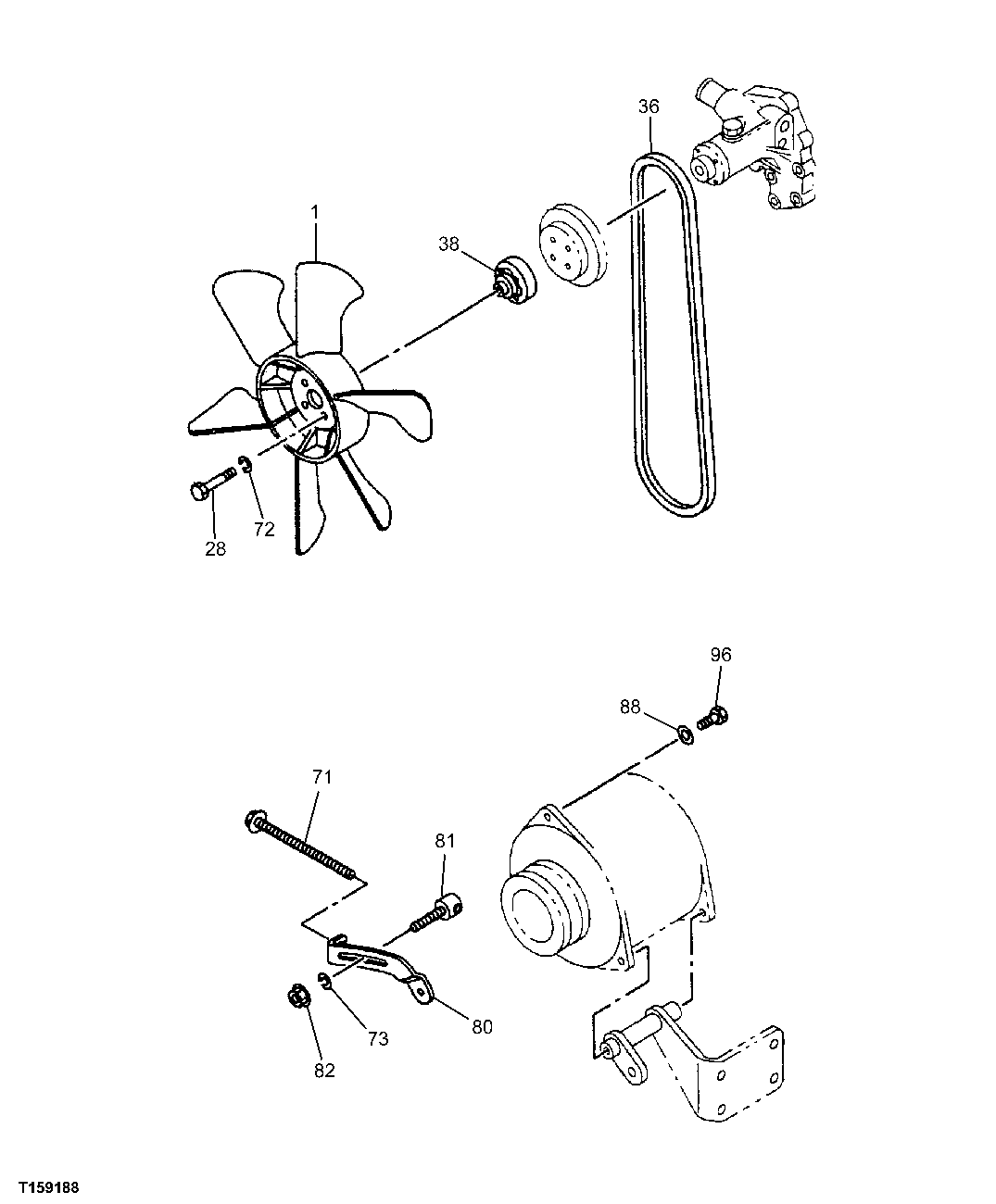 36
1
38
28
72
96
88
71
81
80
73
82
T159188