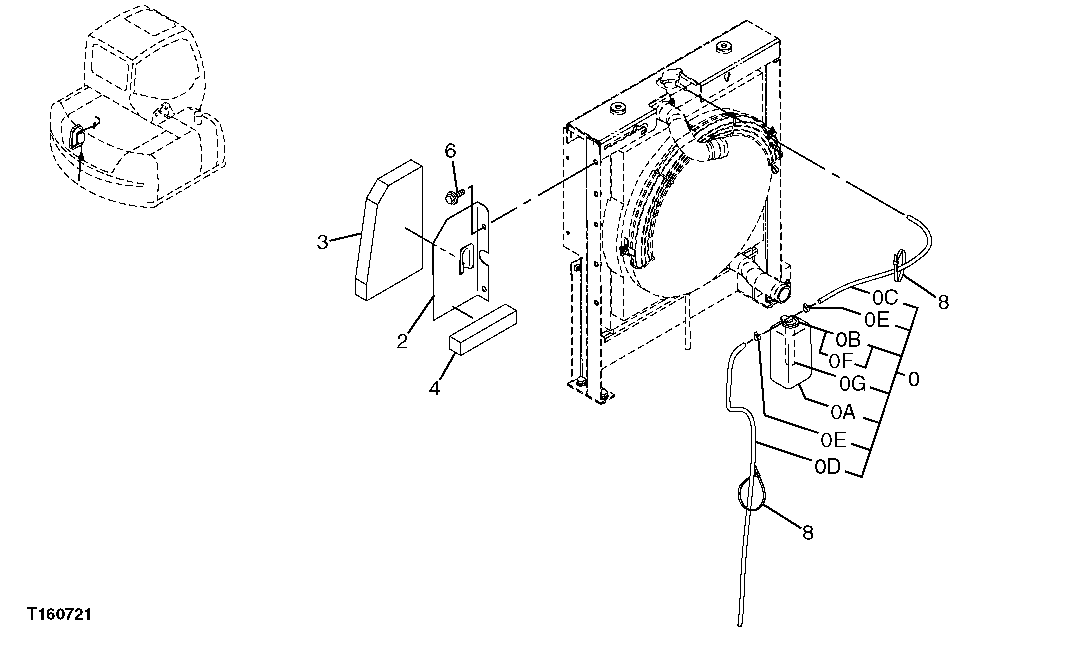 6
3
2
4
0C
8
0E
0B
0F
0G
0
0A
0E
0D
8
T160721