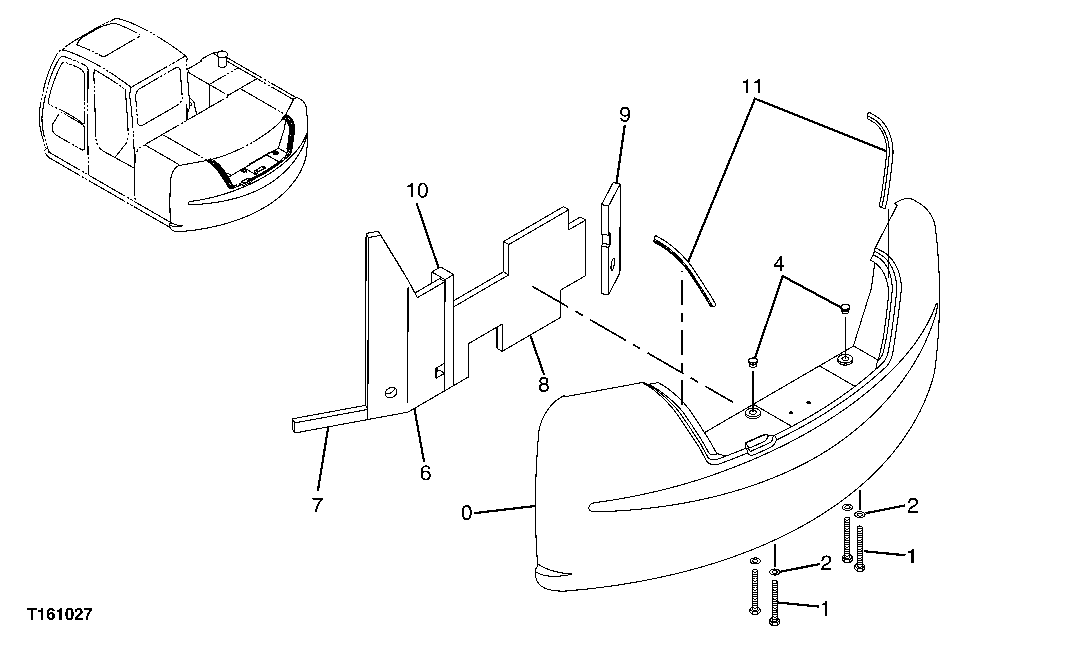 11
9
10
4
8
6
7
0
2
1
2
1
T161027