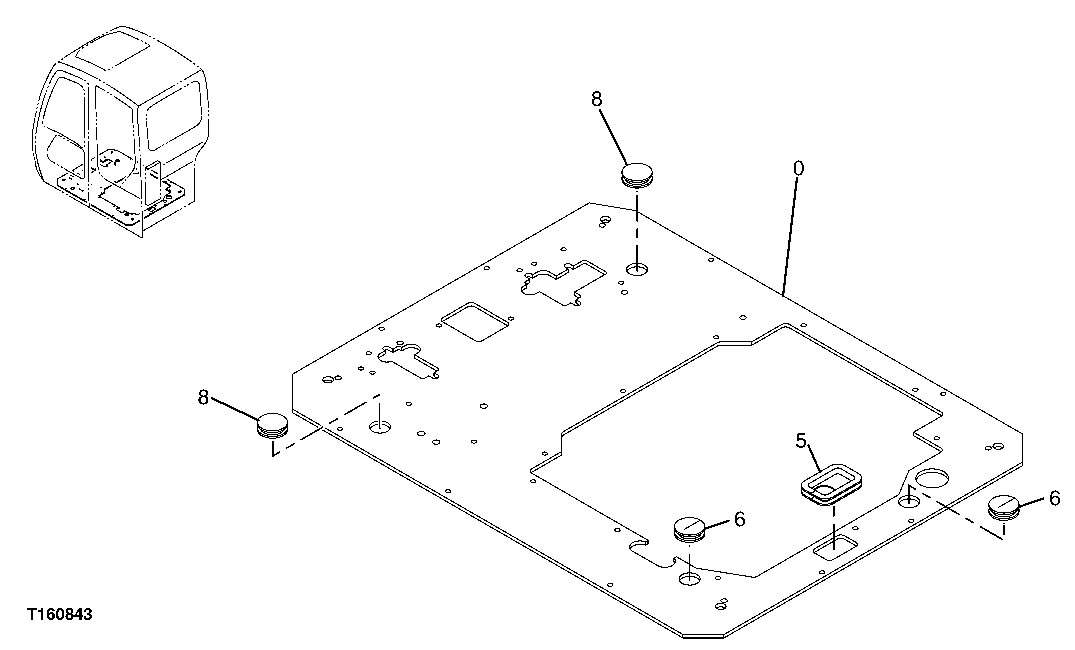 8
0
8
5
6
6
T160843