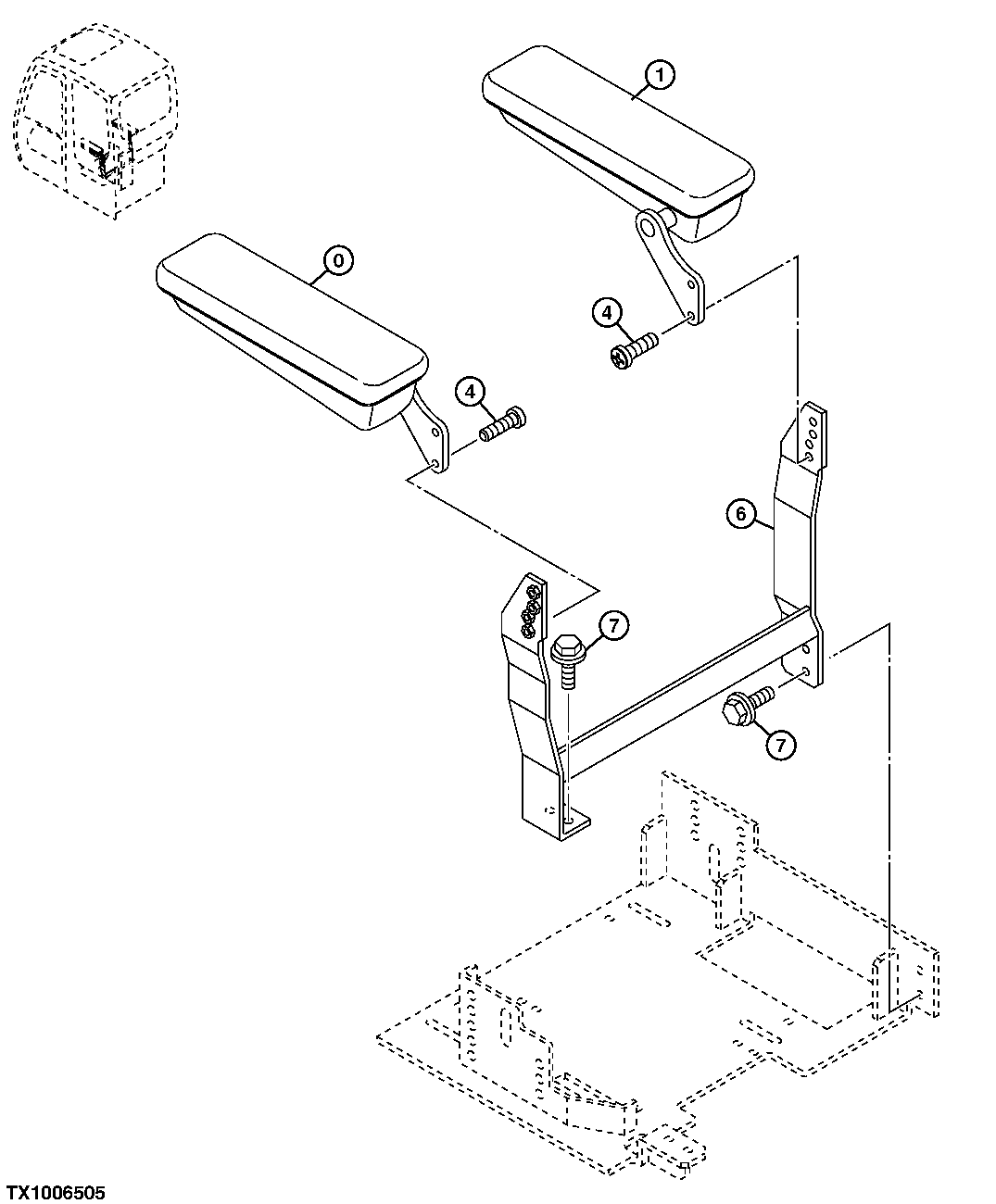 1
0
4
4
6
7
7
TX1006505