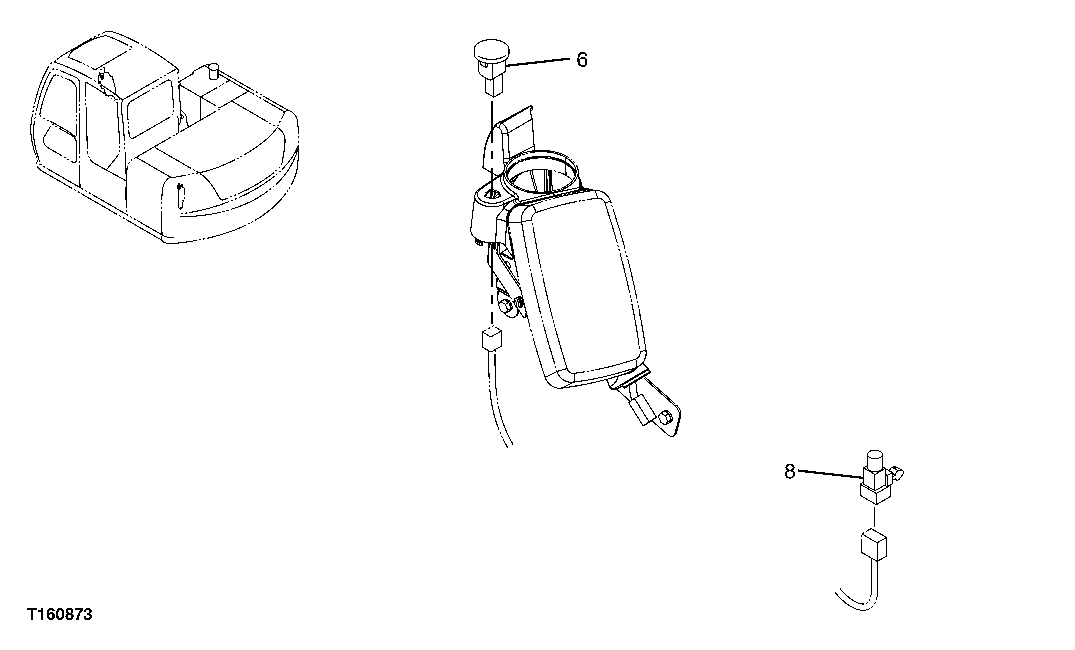 6

8

T160873