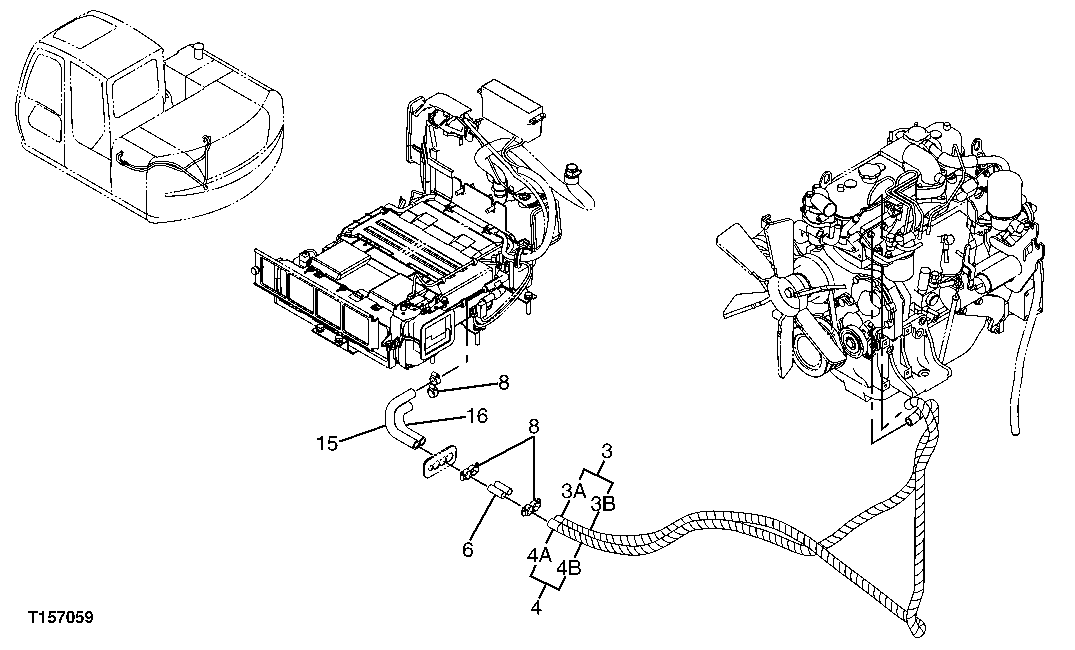 8
16
15
8
3
3A
3B
6
4A
4B
4
T157059