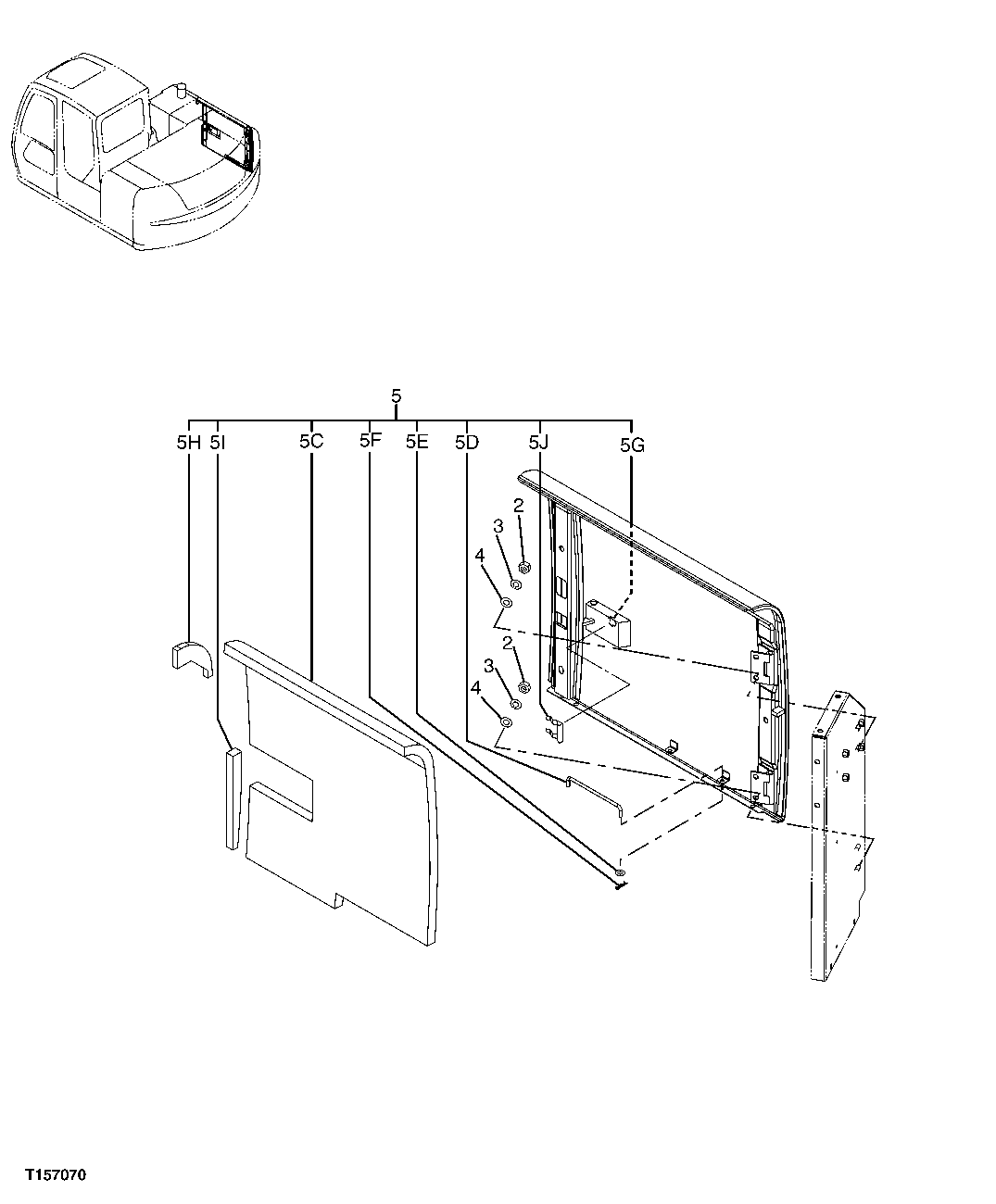 5
5H 5I 5C 5F 5E 5D 5J 5G
2
3
4
2
3
4
T157070