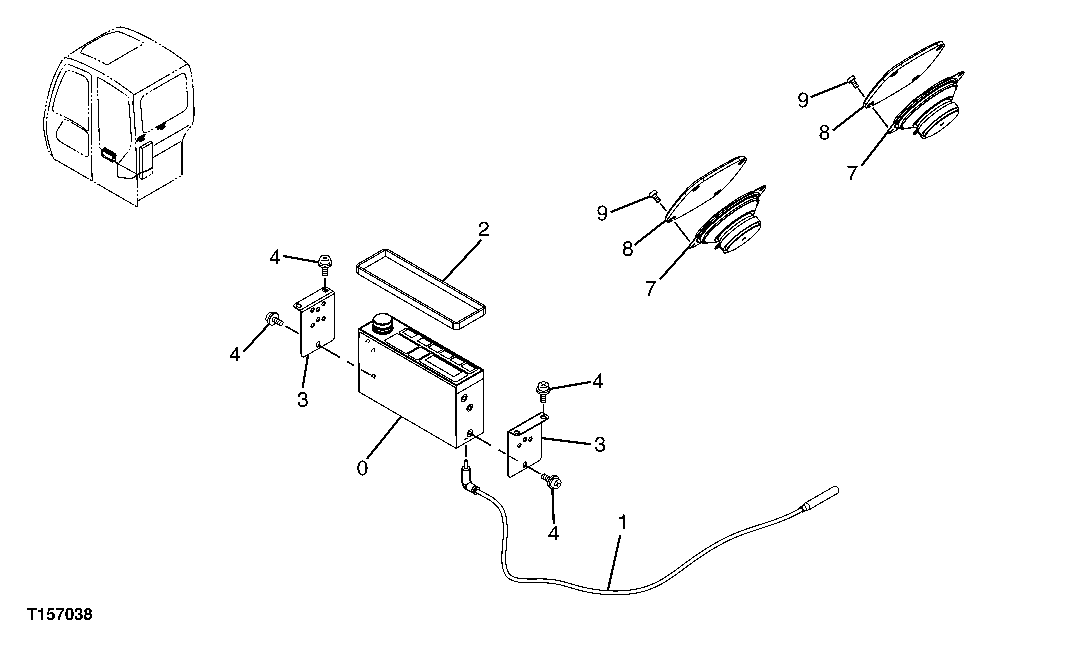 9
8
7
9
8
7
2
4
4
3
0
4
3
4
1
T157038