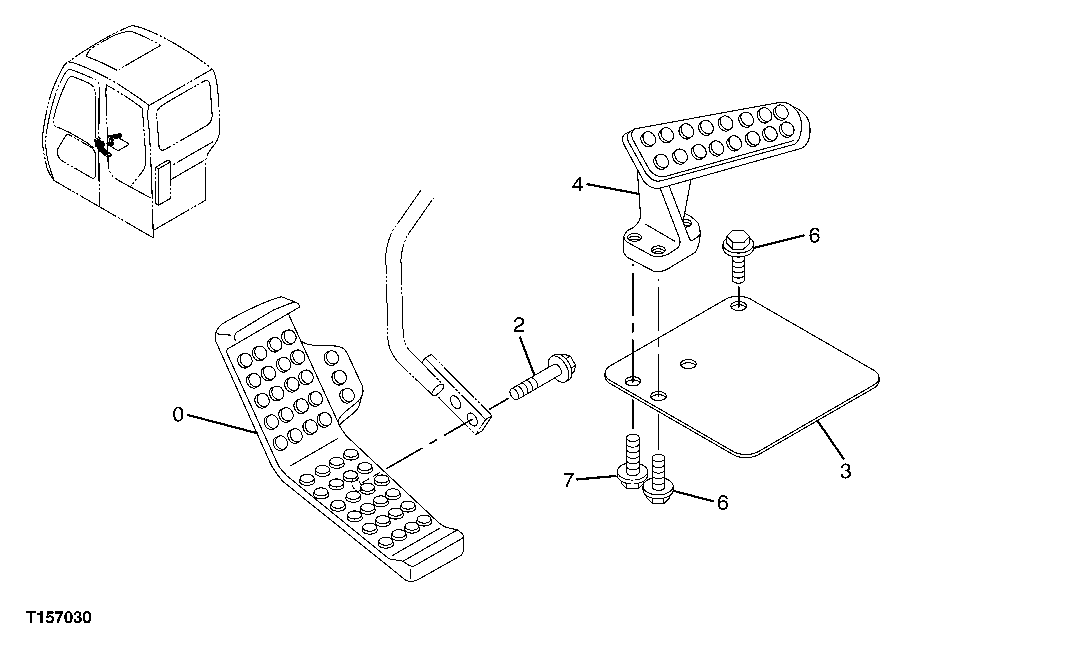 4
6
2
0
3
7
6
T157030