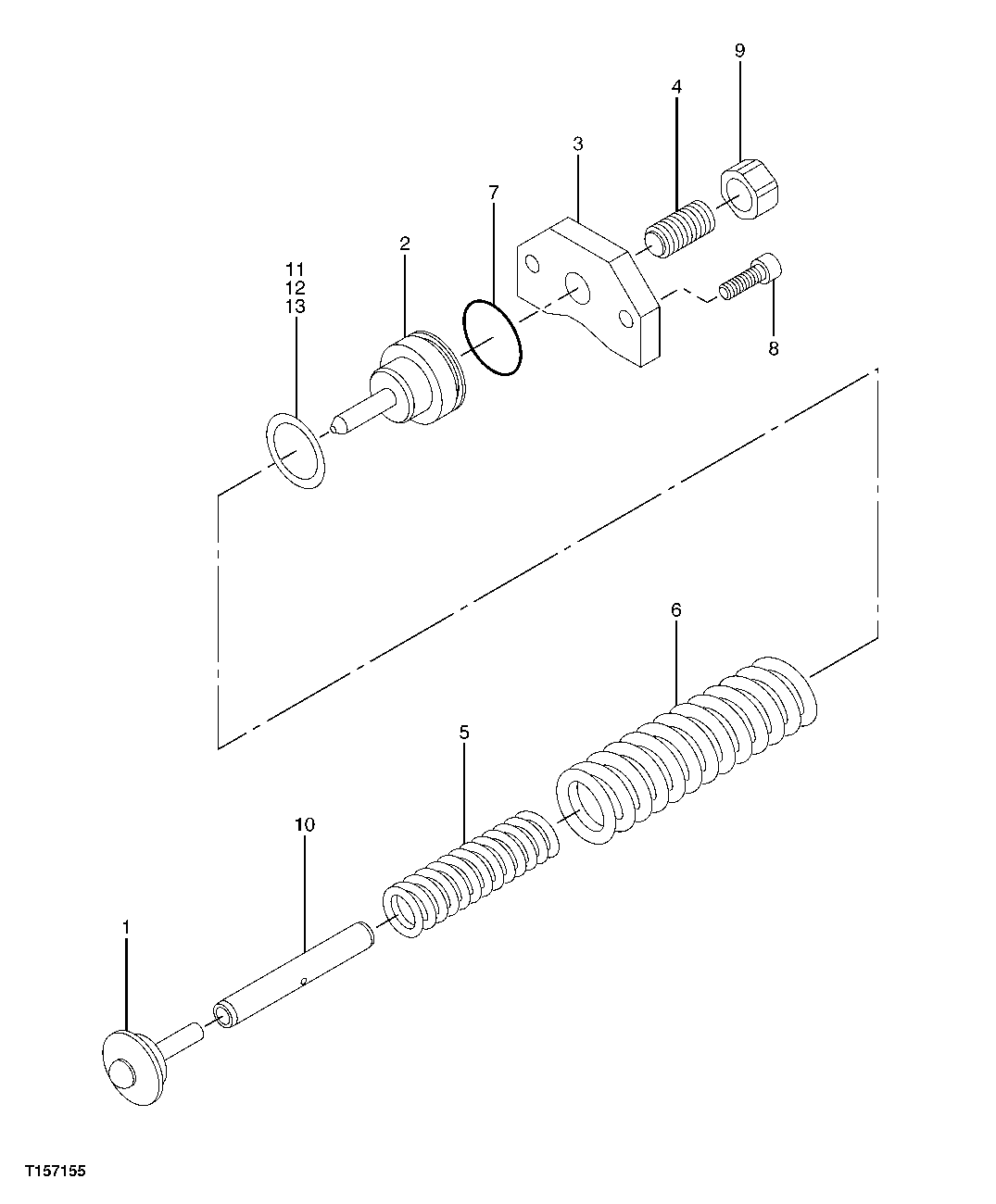 9
4
3
7
2
11
12
13
8
6
5
10
1
T157155