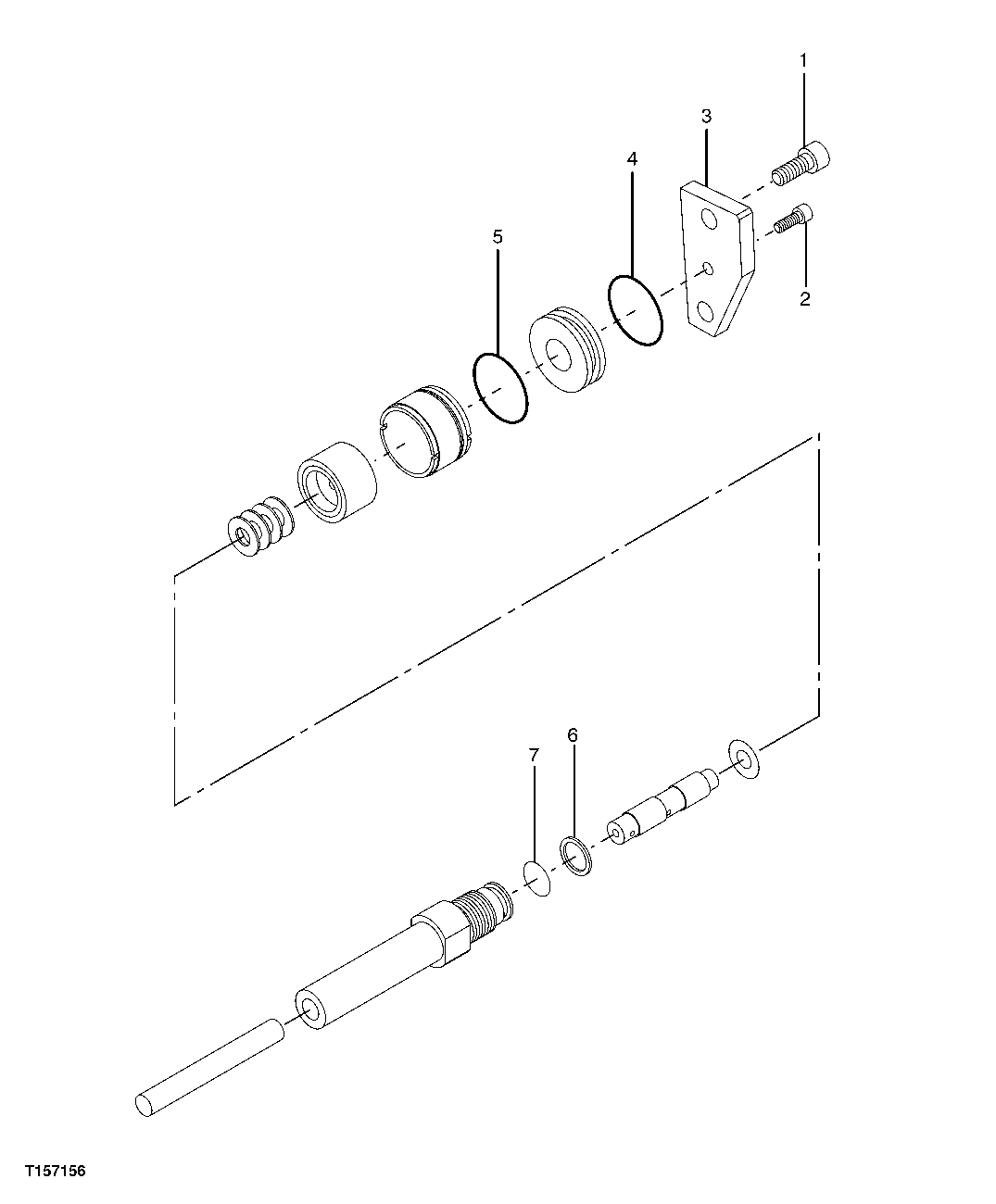 1
3
4
5
2
7
6
T157156