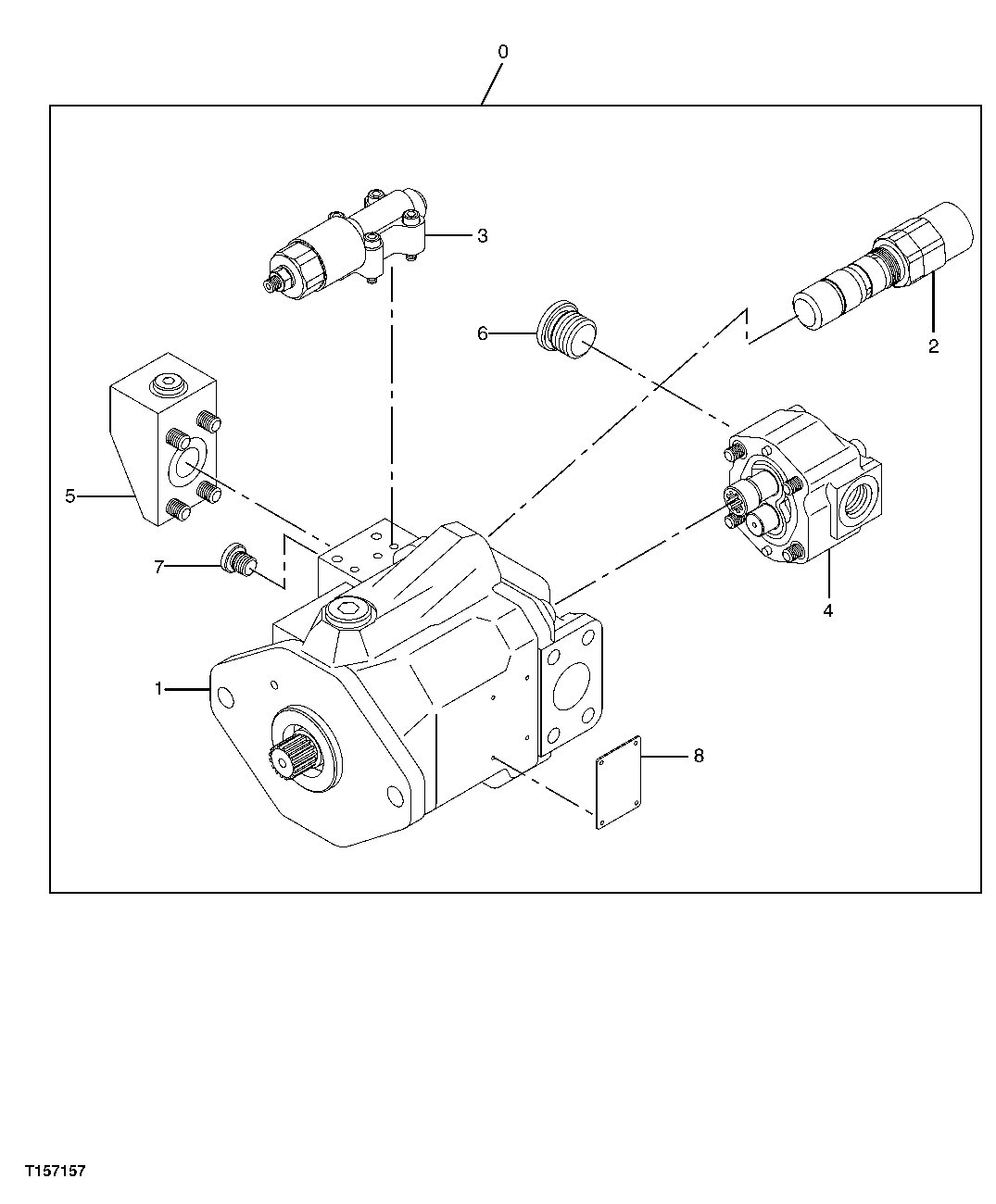 0

3

6

2

5

7

4

1

8

T157157