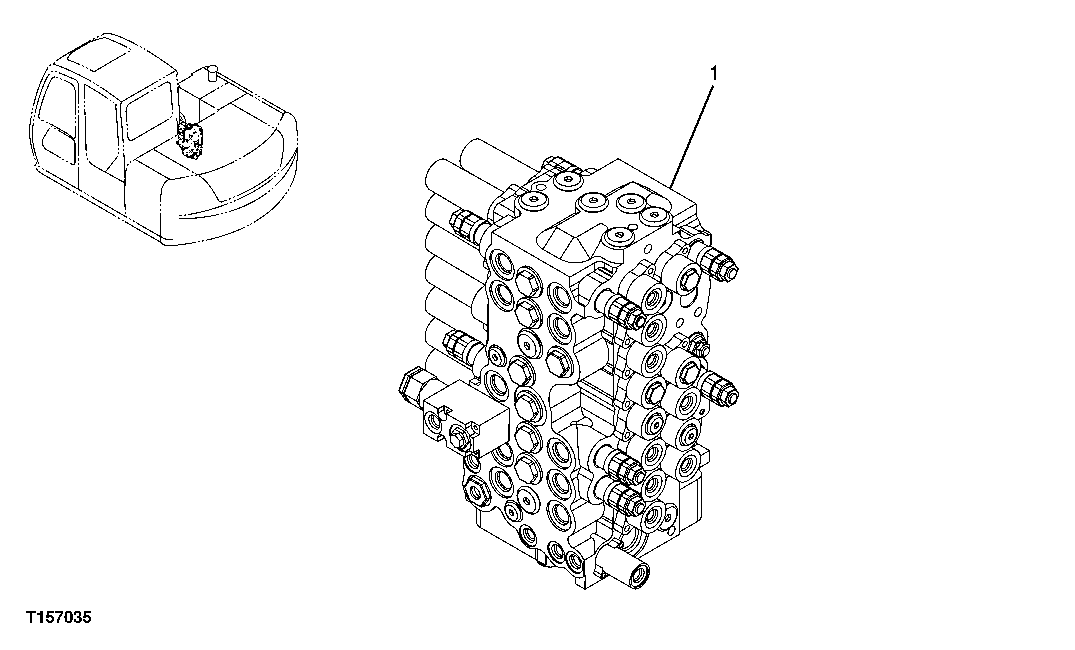 1

T157035