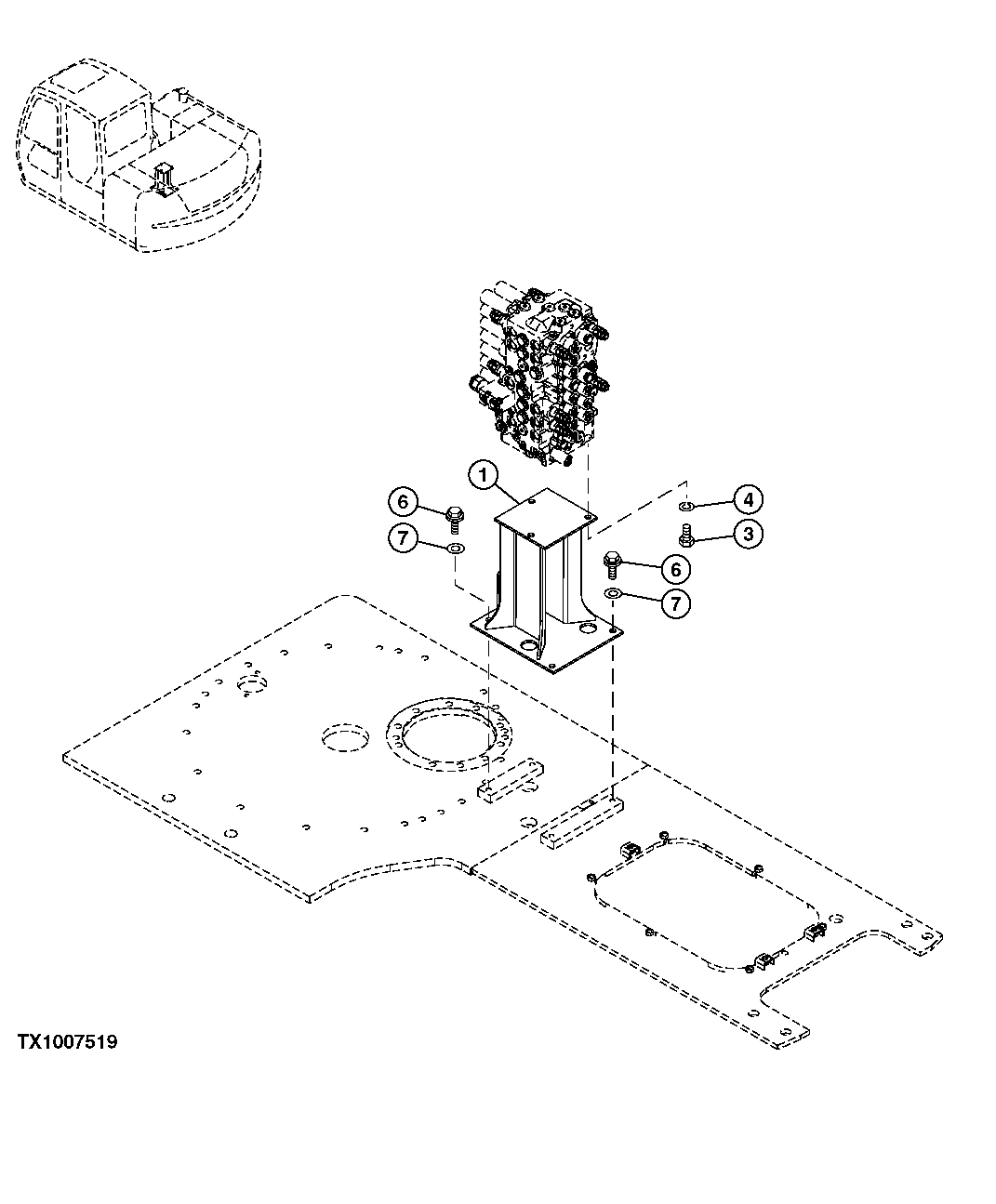 1
6
7
4
3
6
7
TX1007519