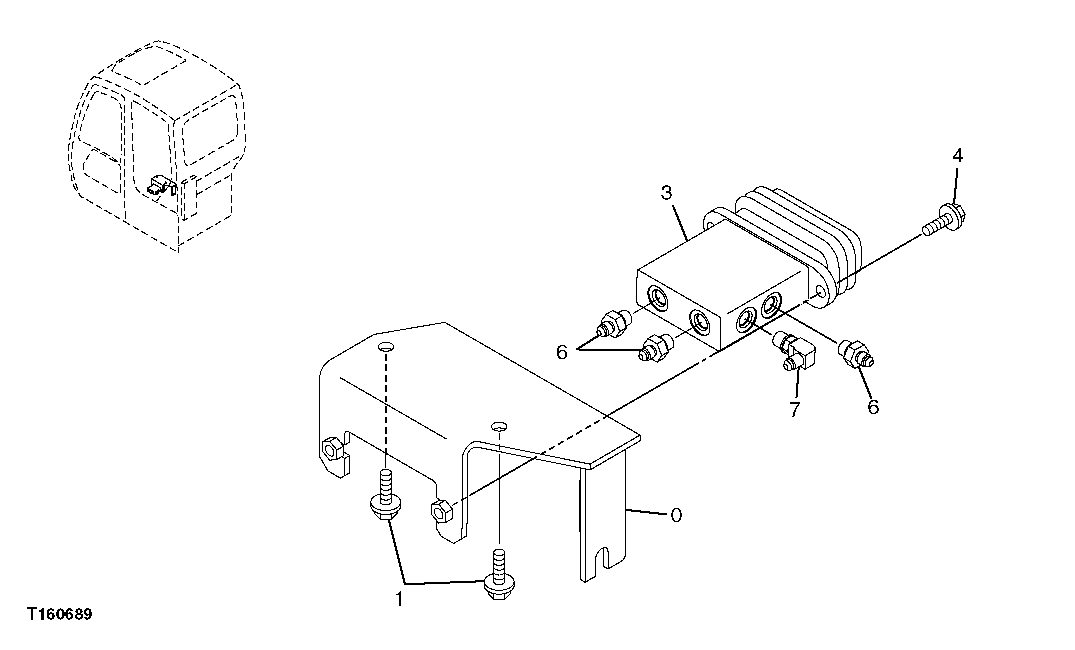 4
3
6
7
6
0
1
T160689