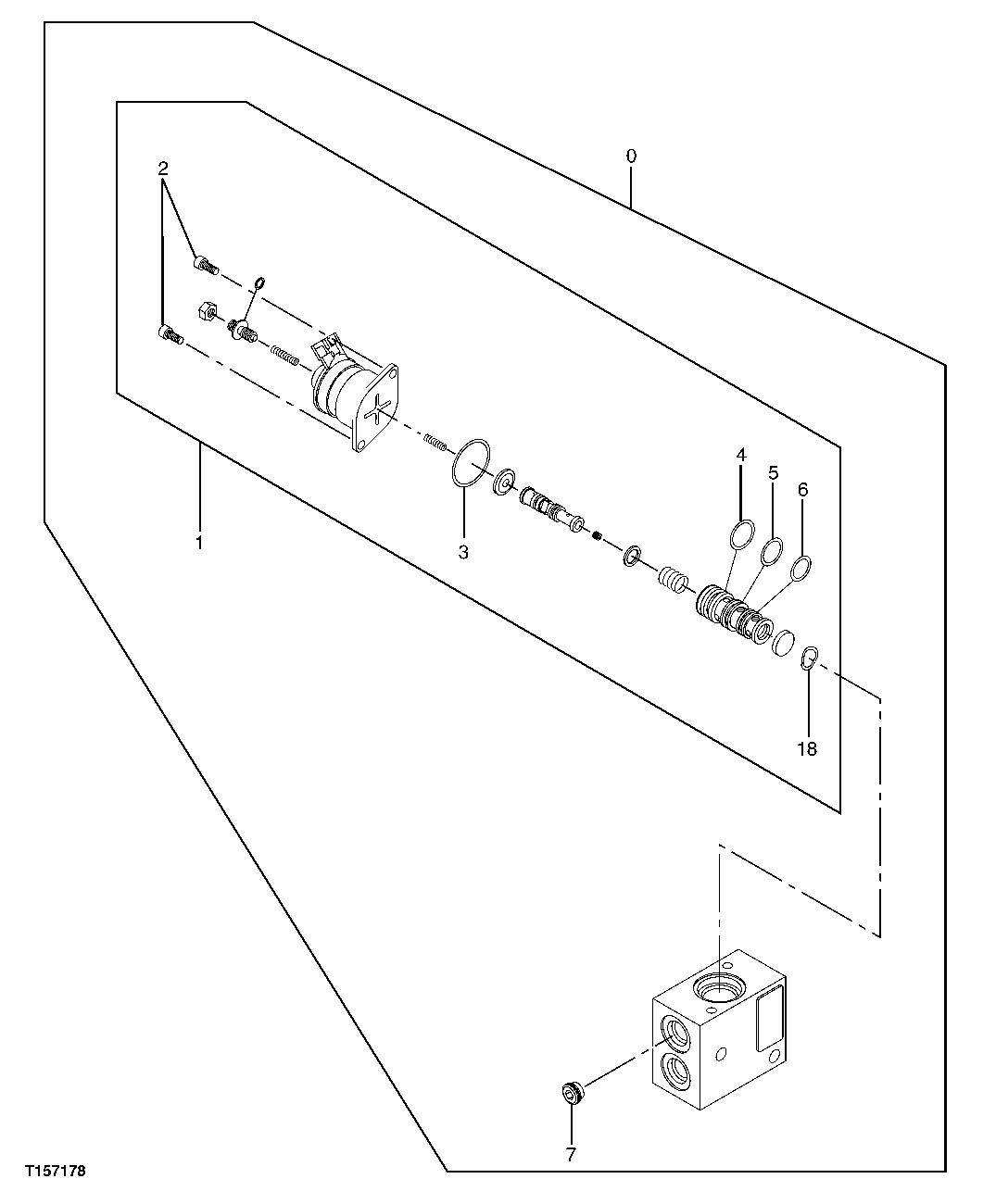 0

2

1

3

4

5

6

18

7

T157178