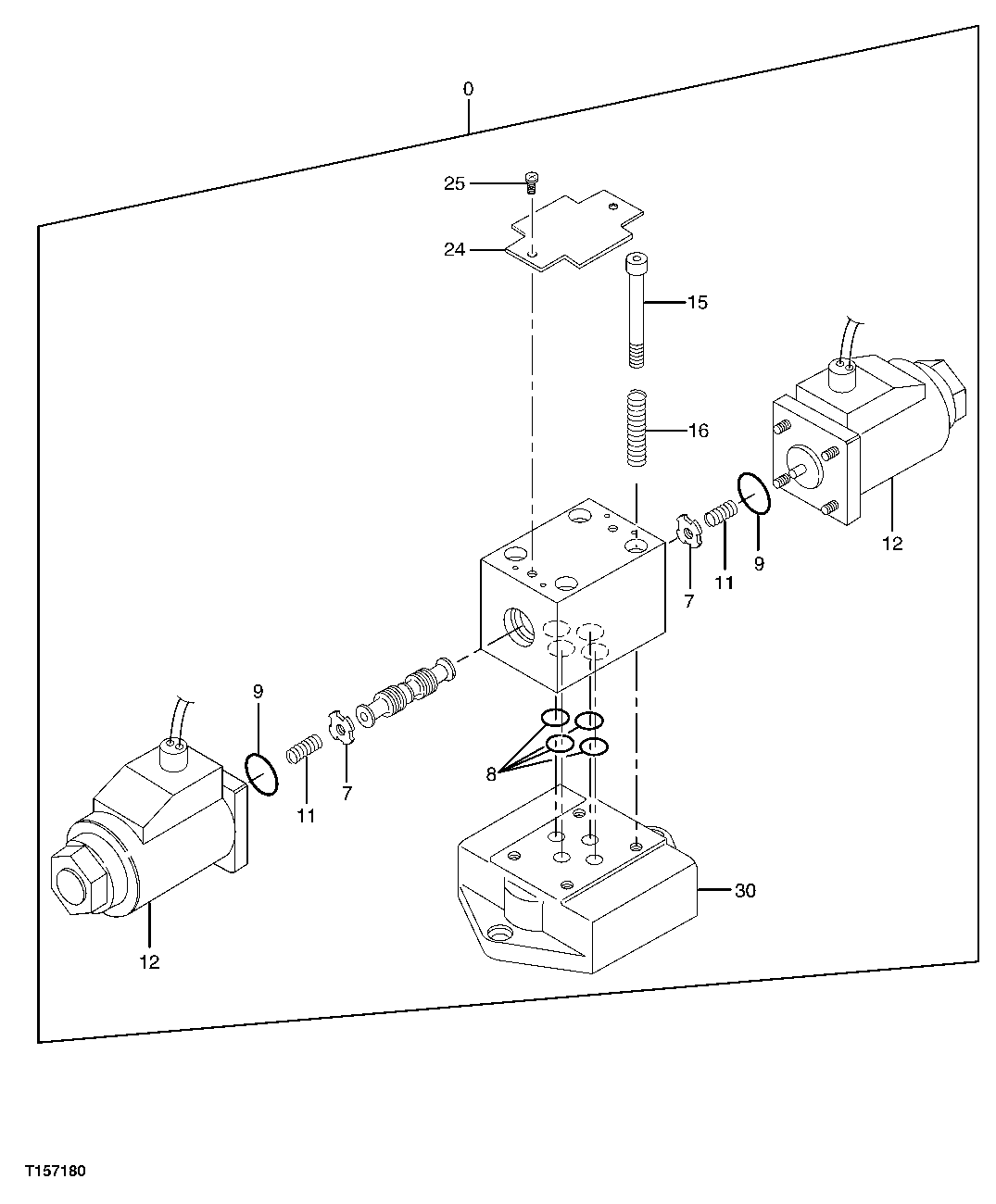 0

25

24

15

16

12

9

11

7

9

11

7

8

30

12

T157180