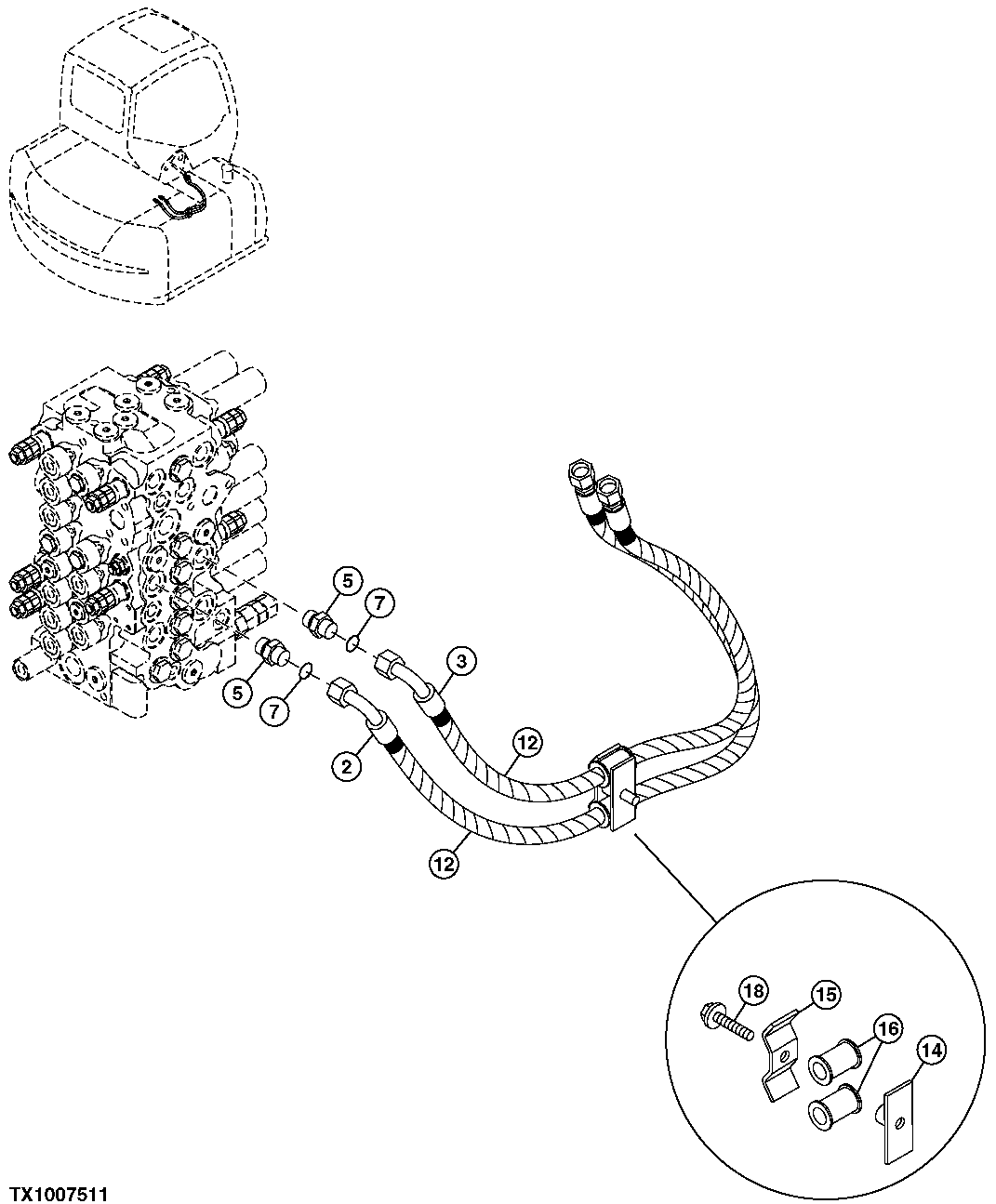 5
7
5
7
3
2
12
12
18
15
16
14
TX1007511