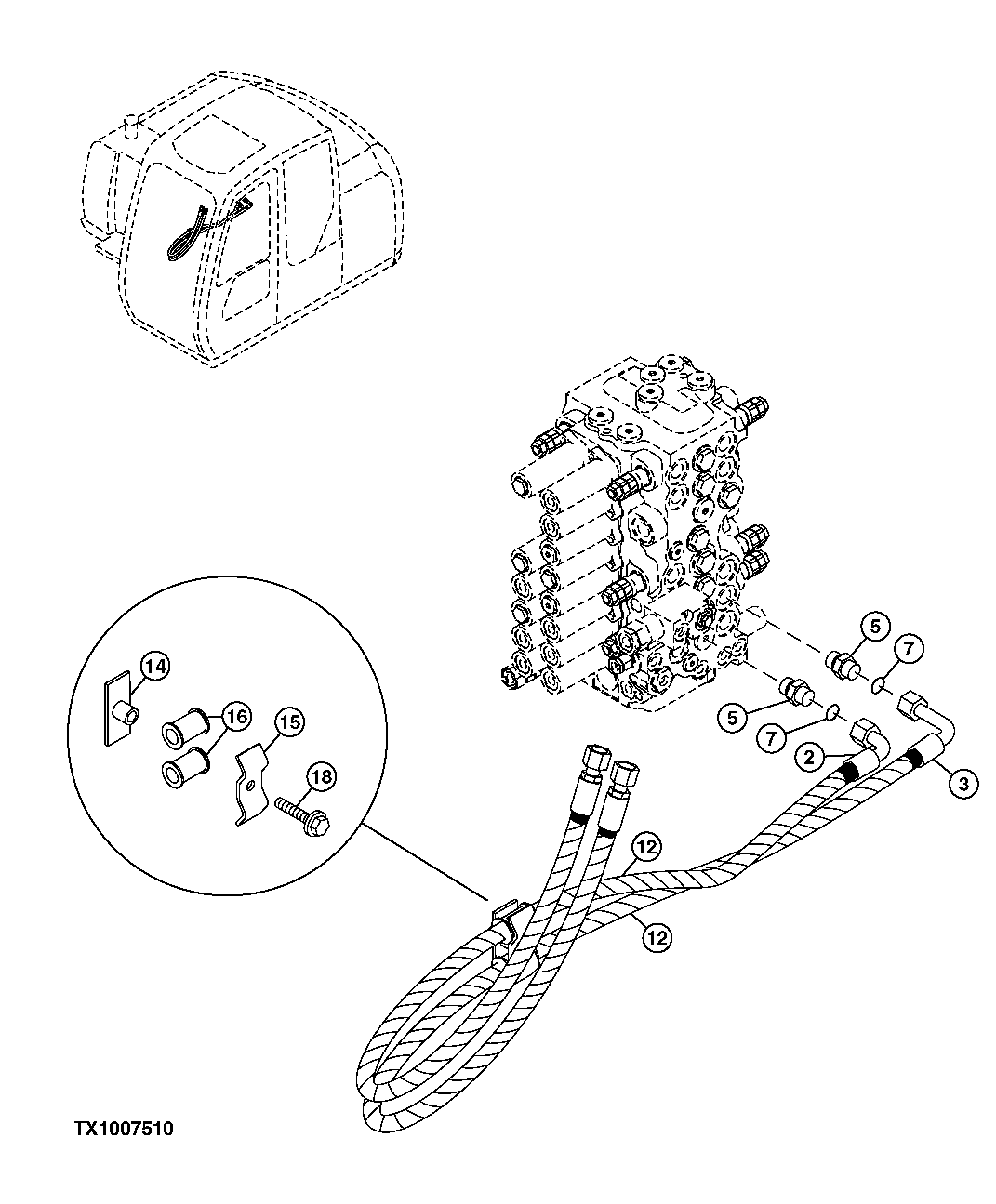 14
16
15
18
5
7
5
7
2
3
12
12
TX1007510