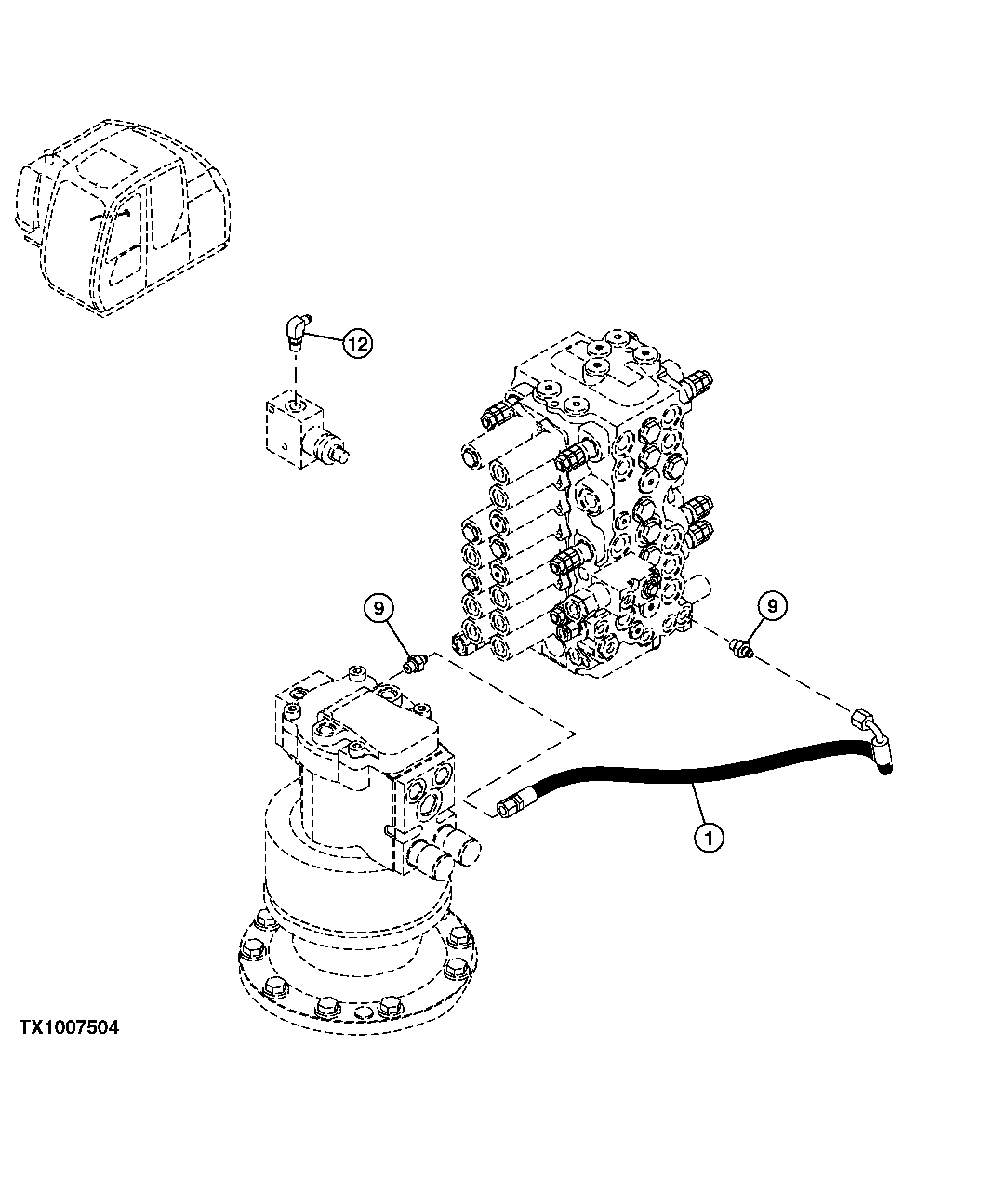 12

9

9

1

TX1007504