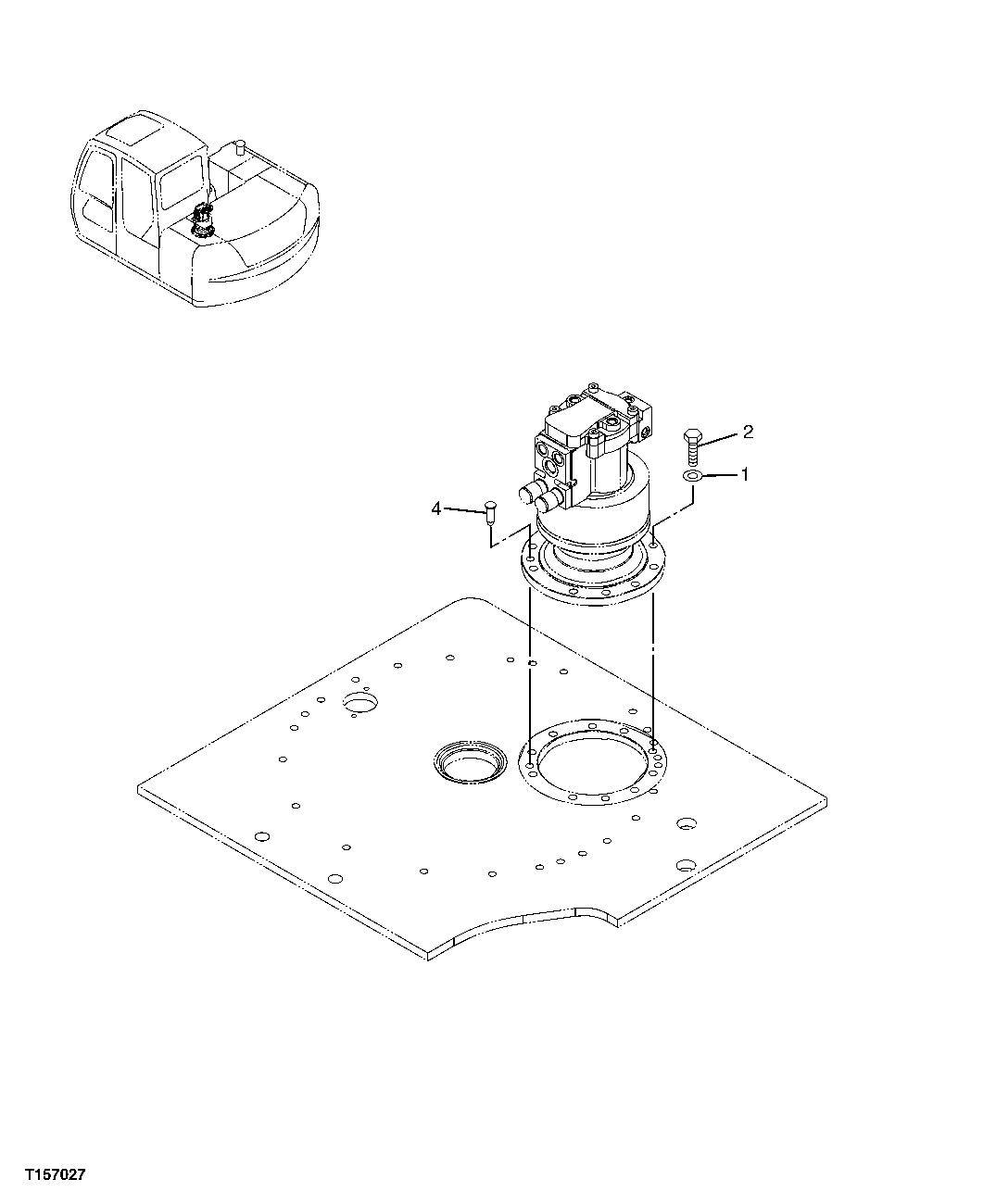 2
1
4
T157027